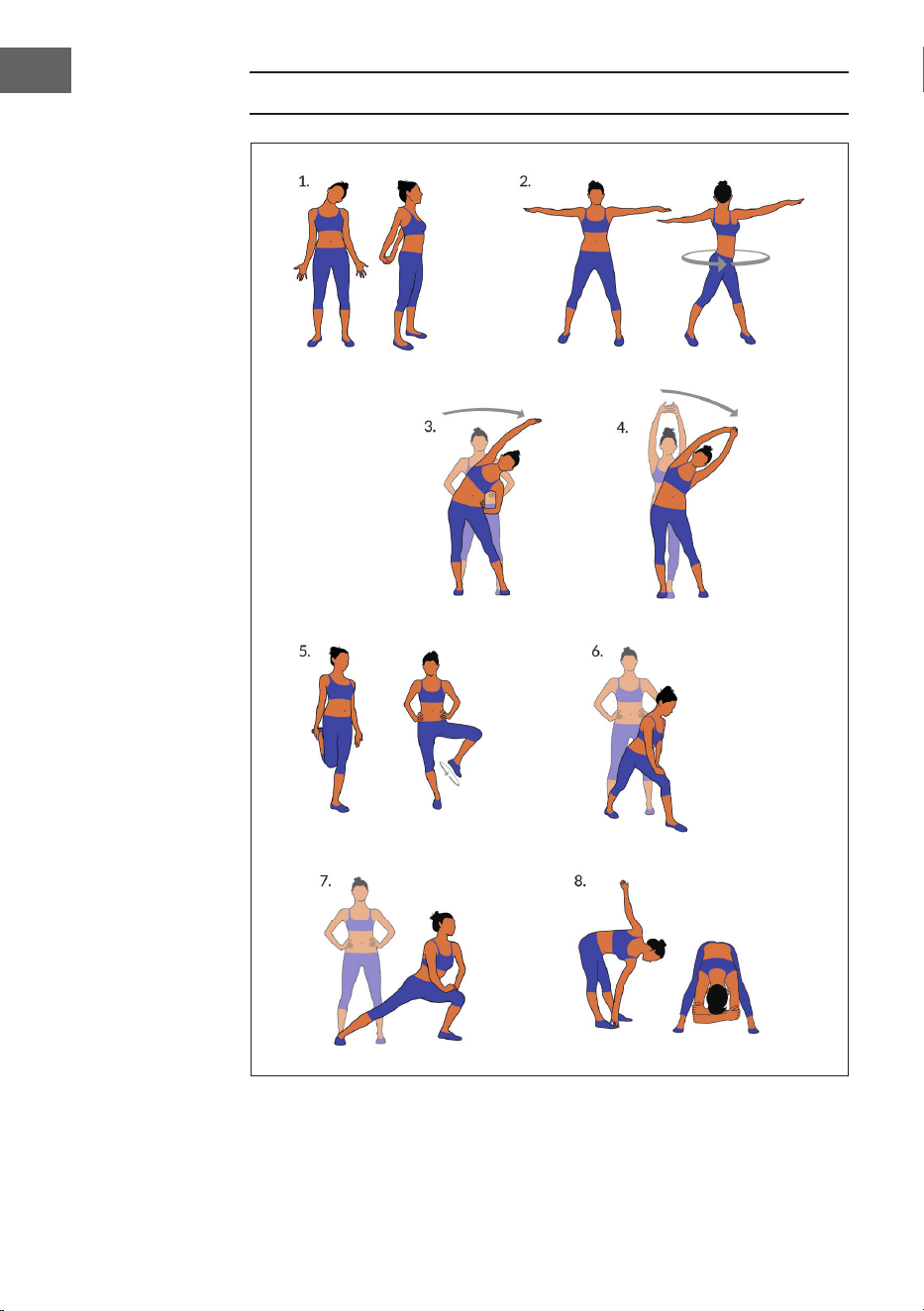 1.

2.

3.

4.

5.

6.

7.

8.