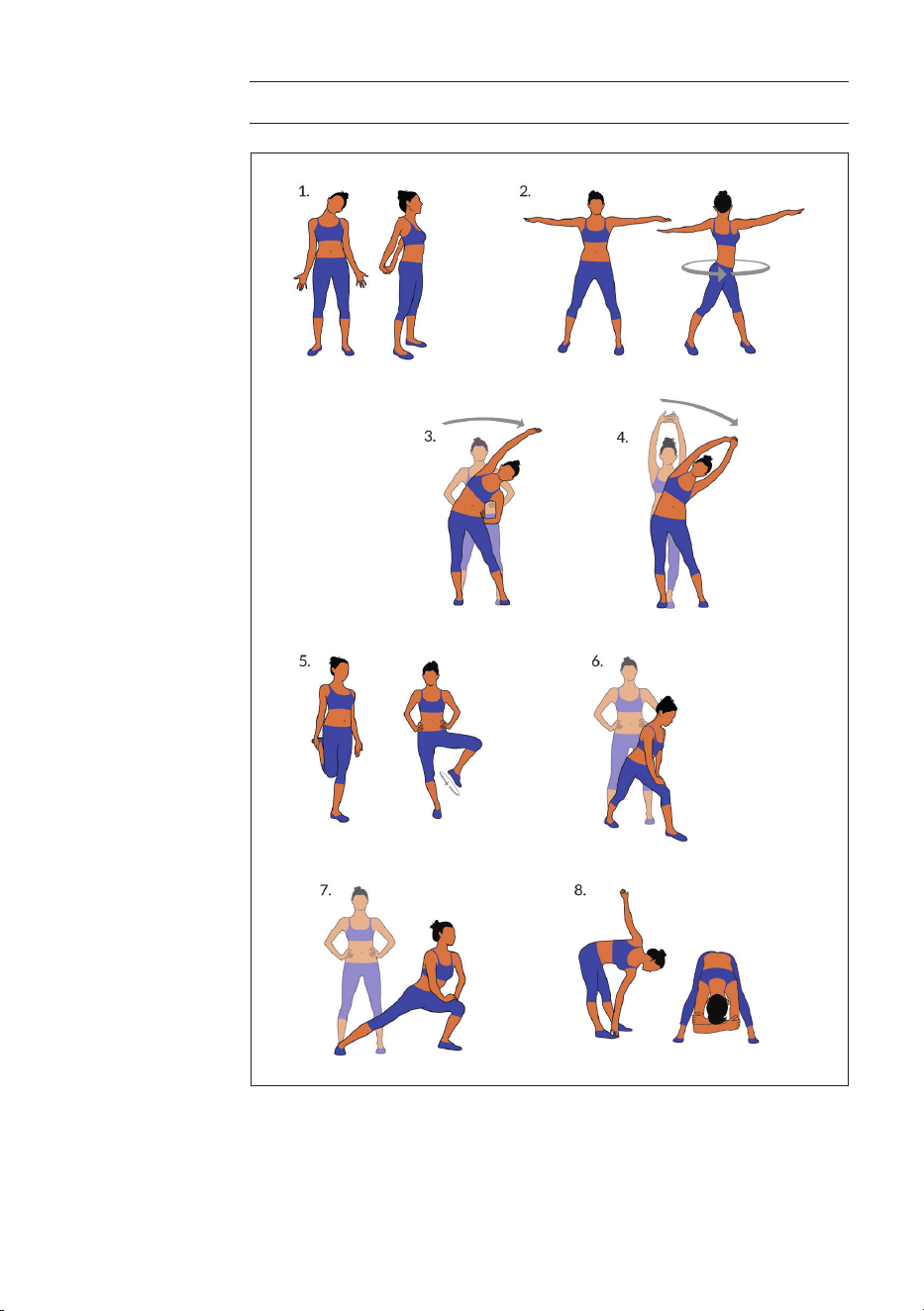 1.

2.

3.

4.

5.

6.

7.

8.