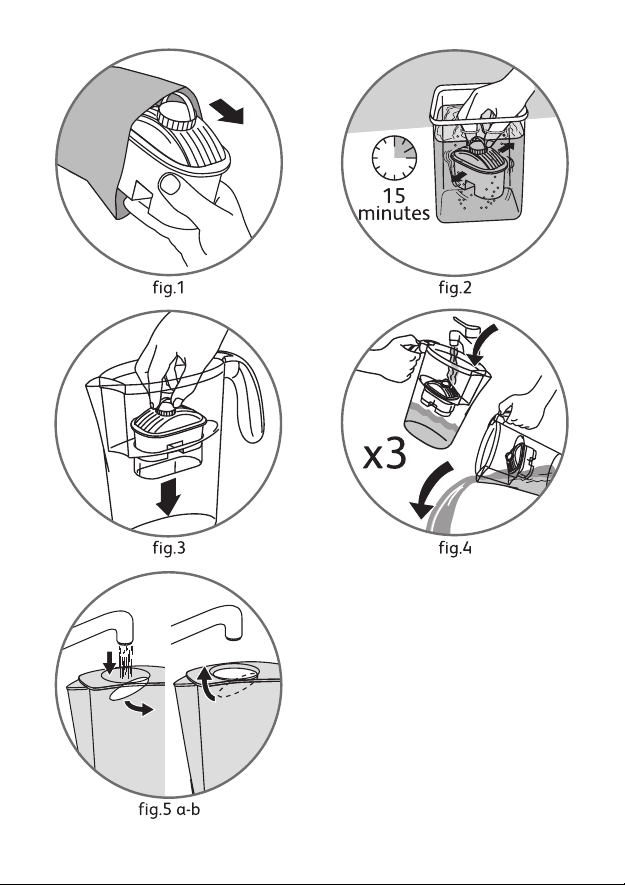 fig.1

15 minutes

fig.2

fig.3

x3

fig.4

fig.5 a-b