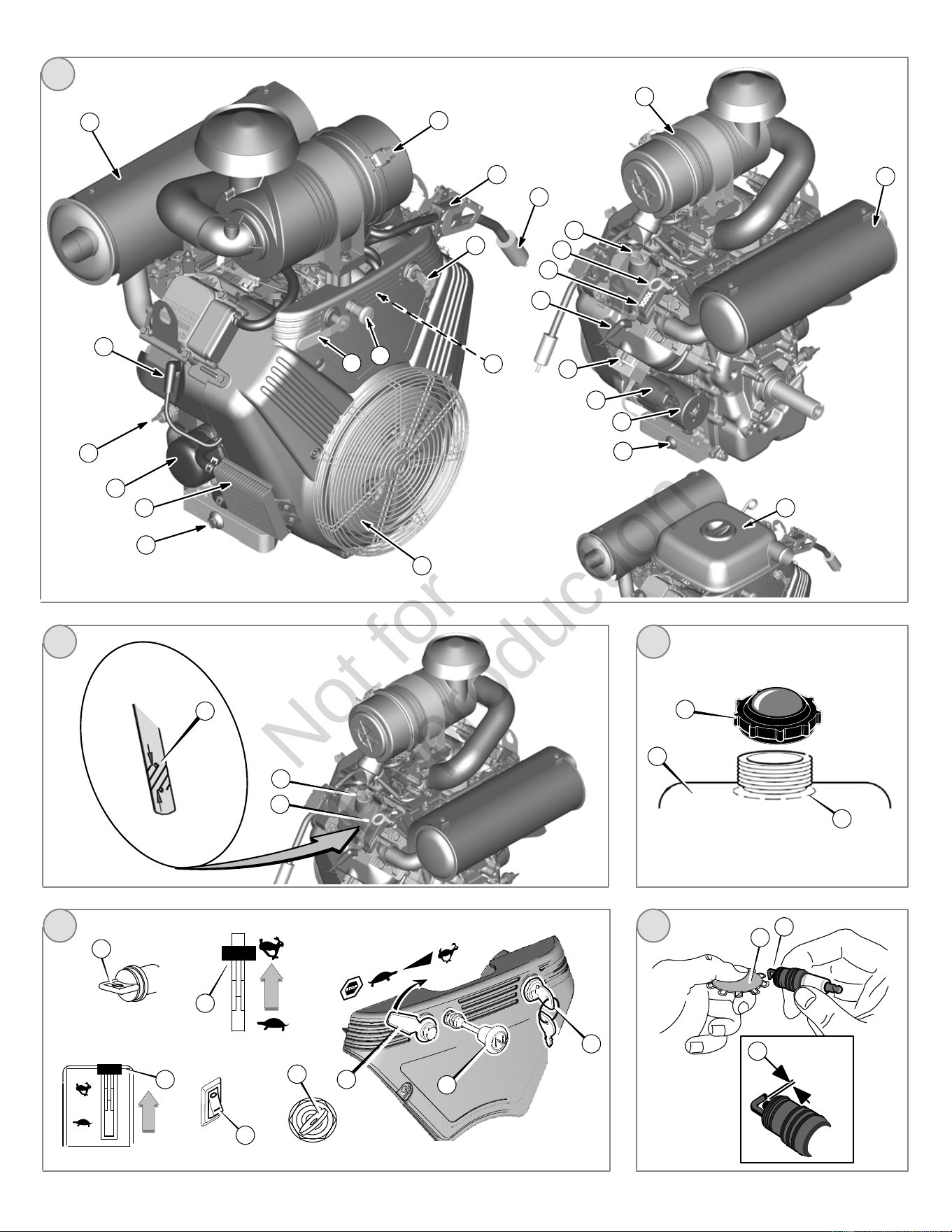 Not for Reproduction

STOP