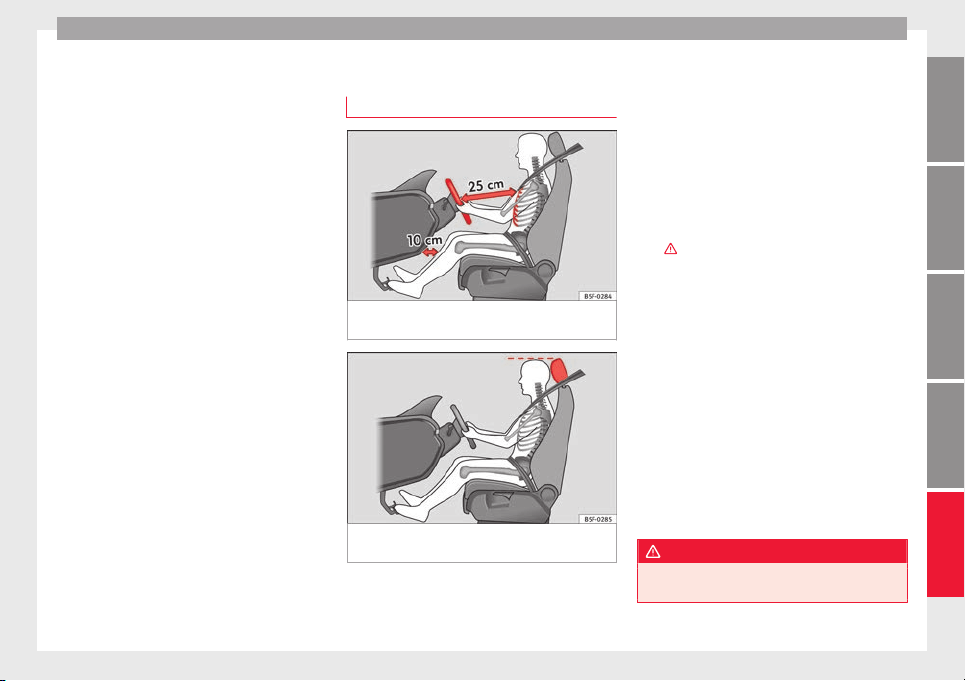 25 cm

10 cm

B5F-0284

B5F-0285