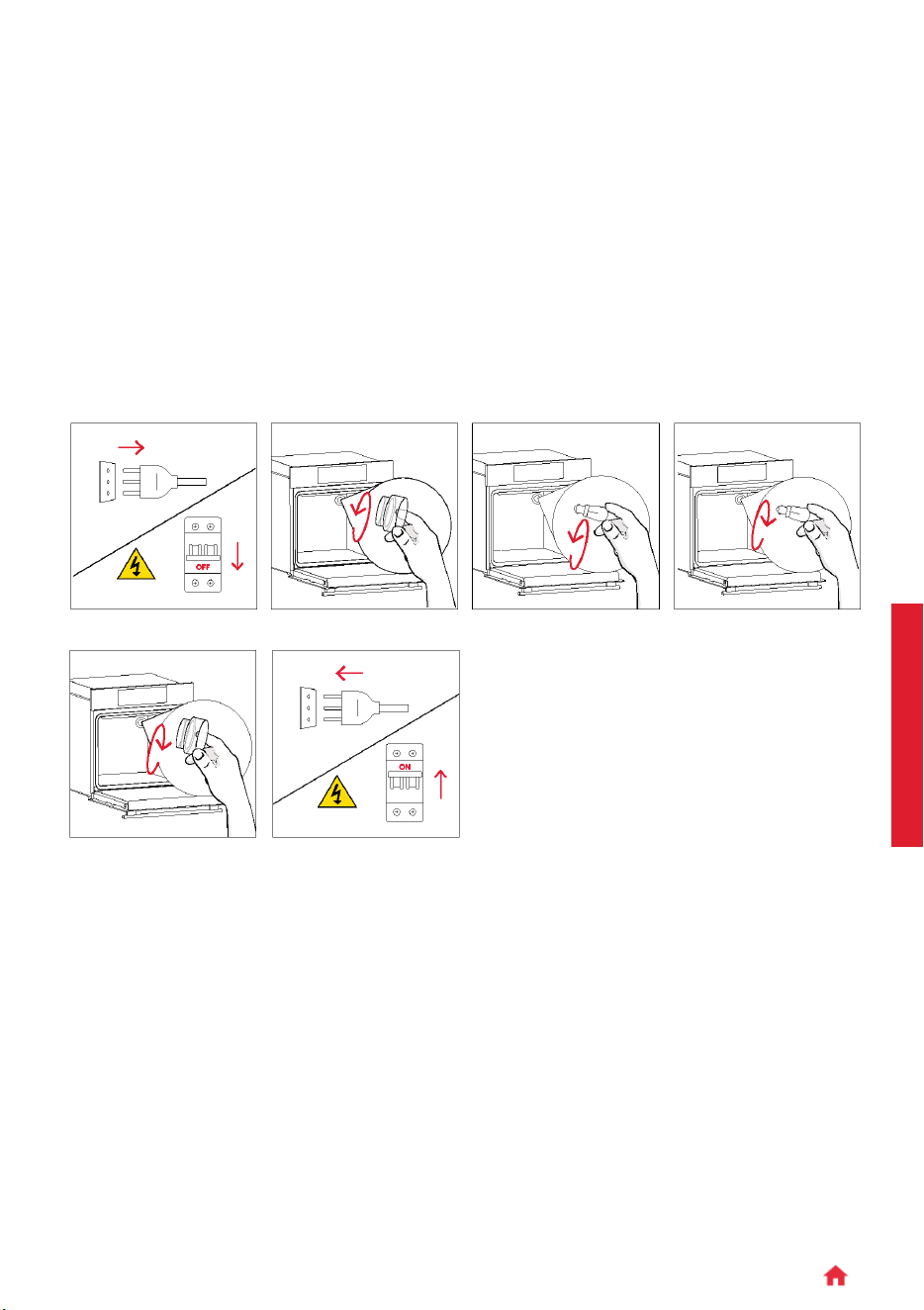 OFF

ON