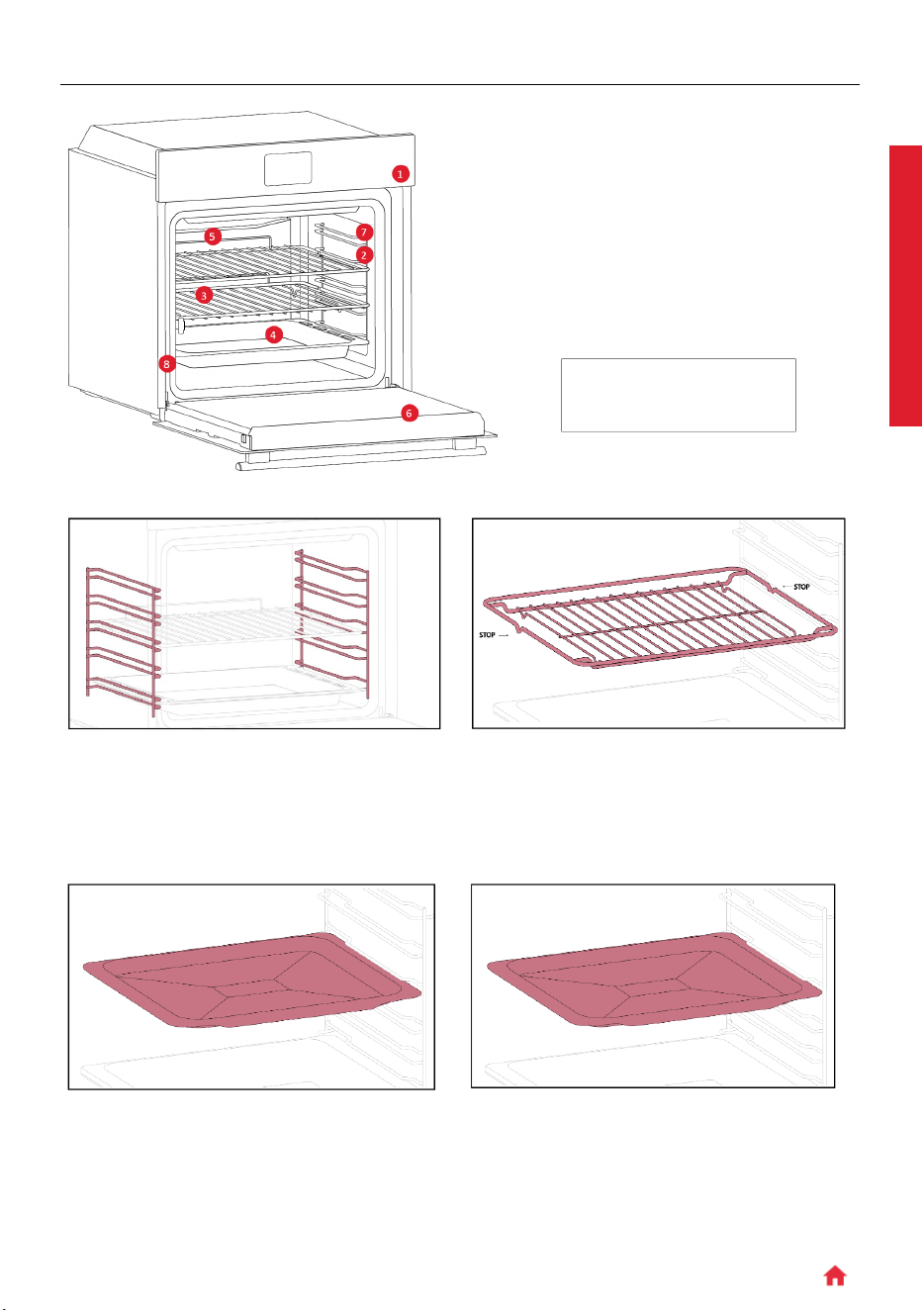 1
5
7
2
3
4
8
6

STOP
STOP