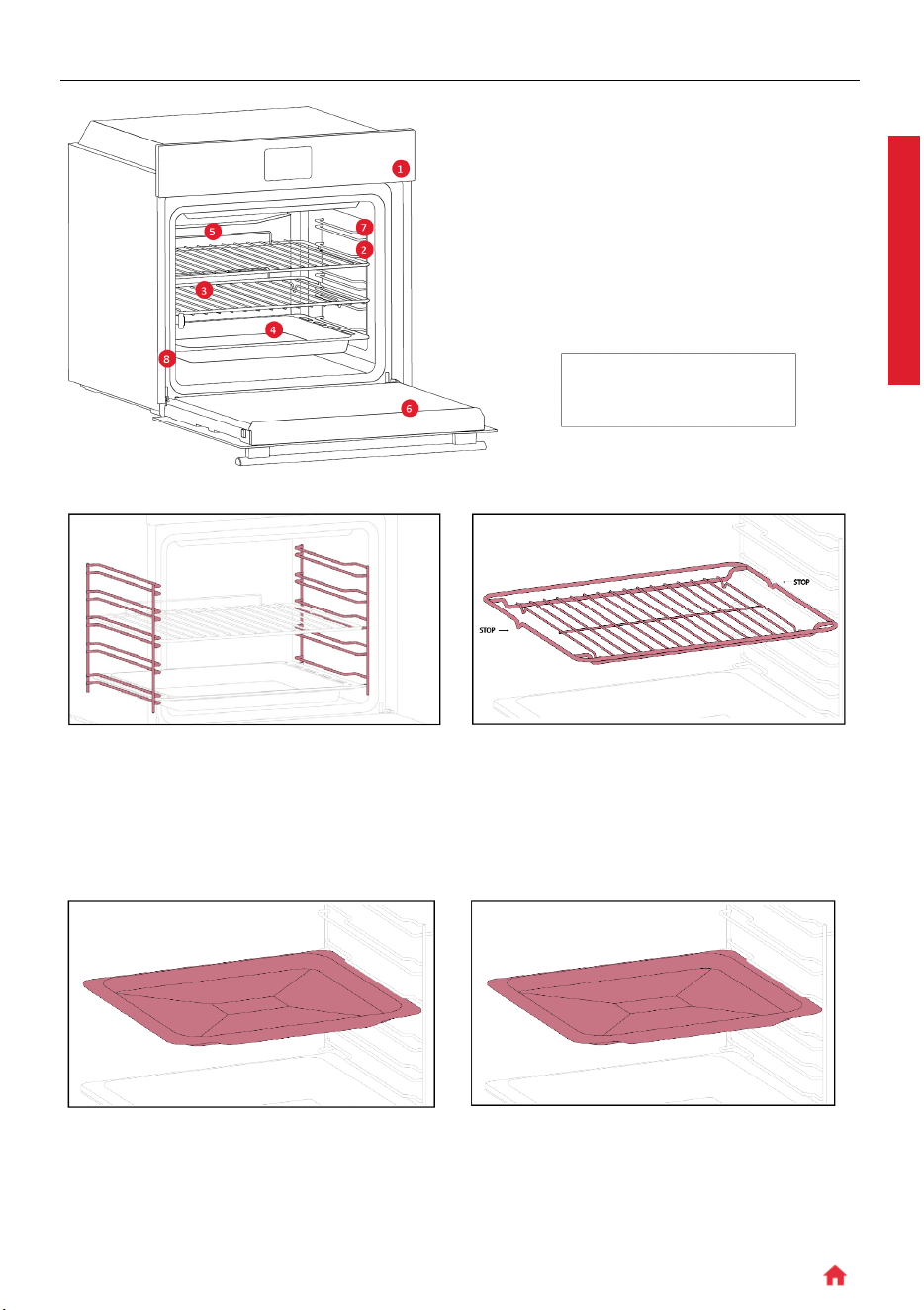 1

5

7

2

3

4

8

6

STOP

STOP