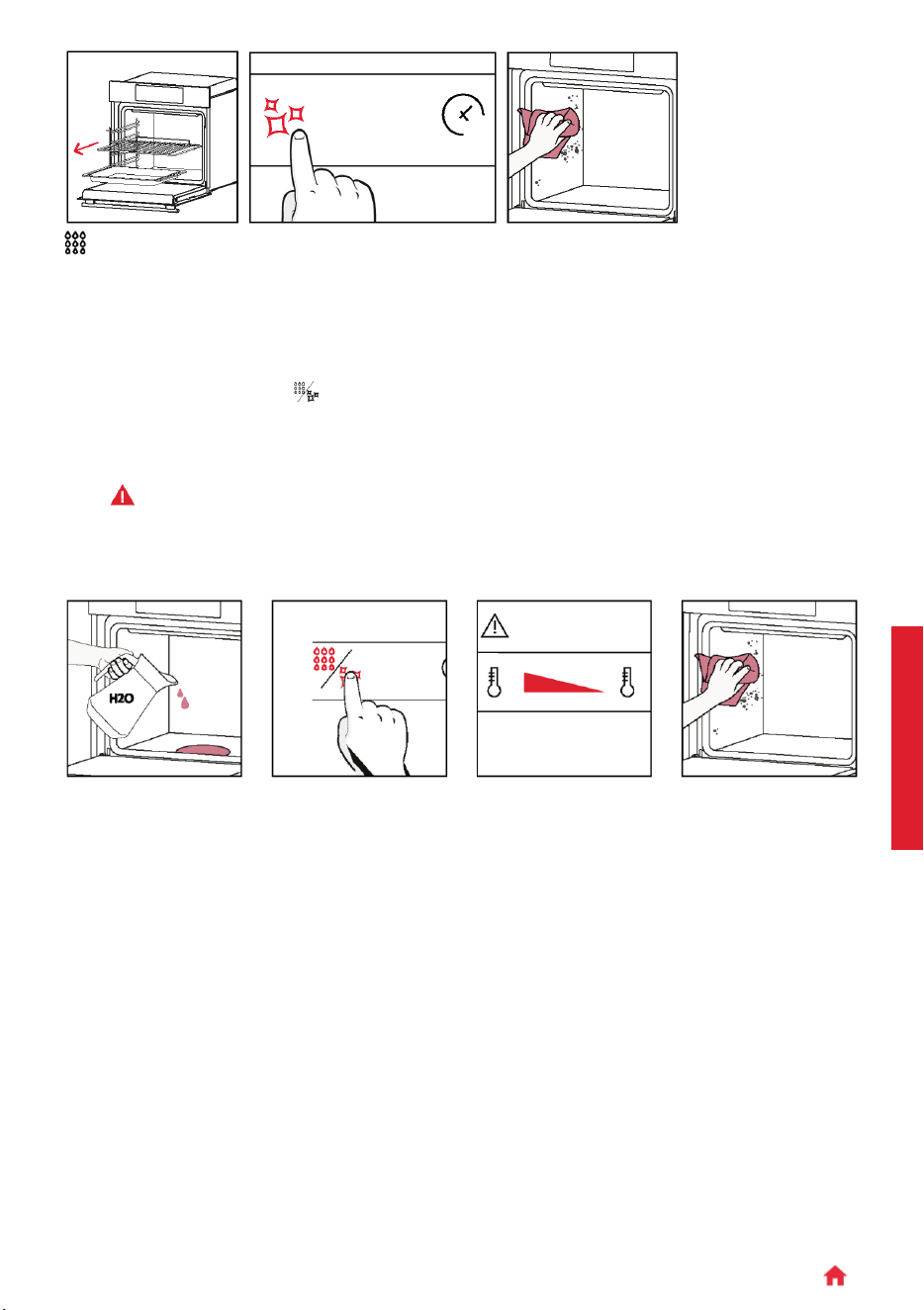 H2O