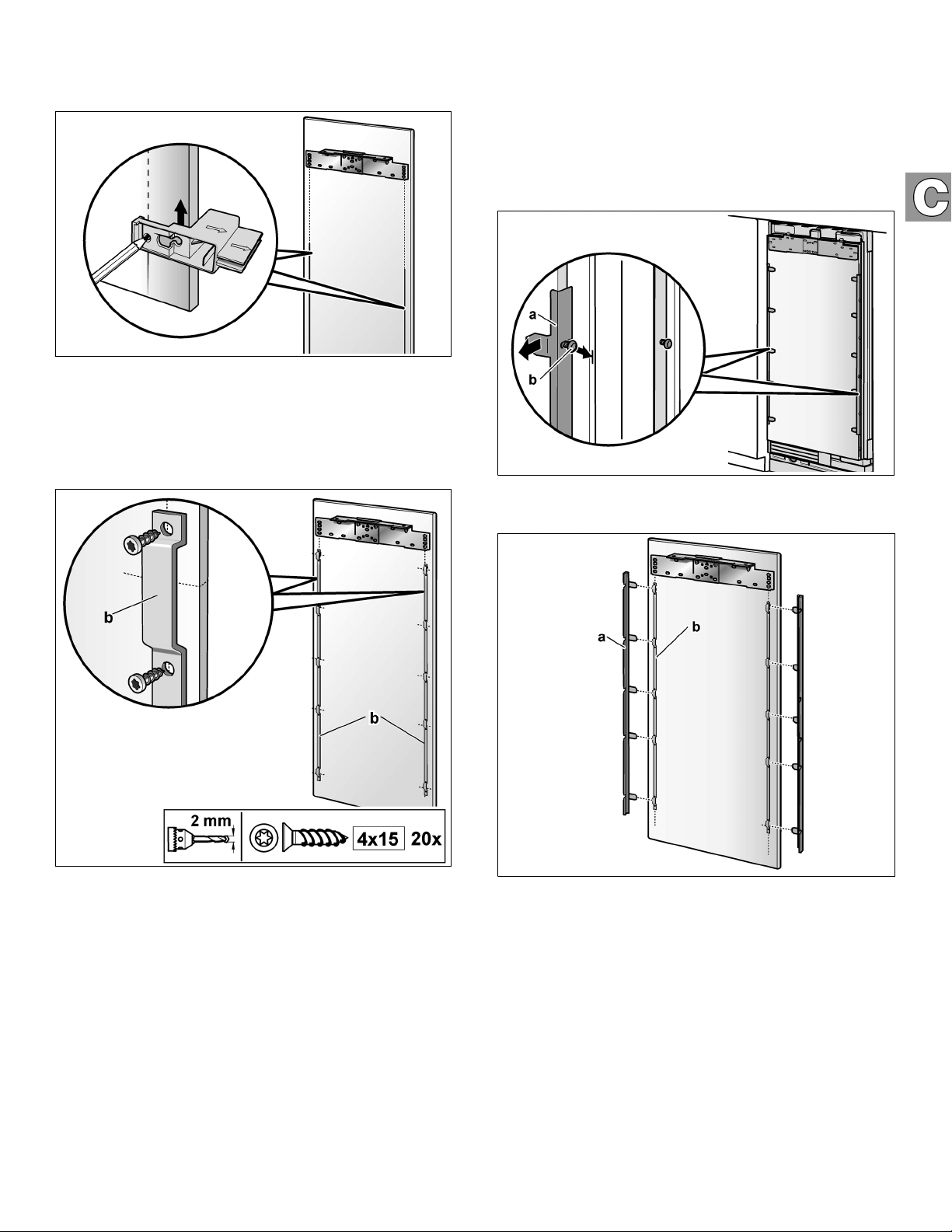 C

a

b

b

b

2 mm

4x15 20x

a

b