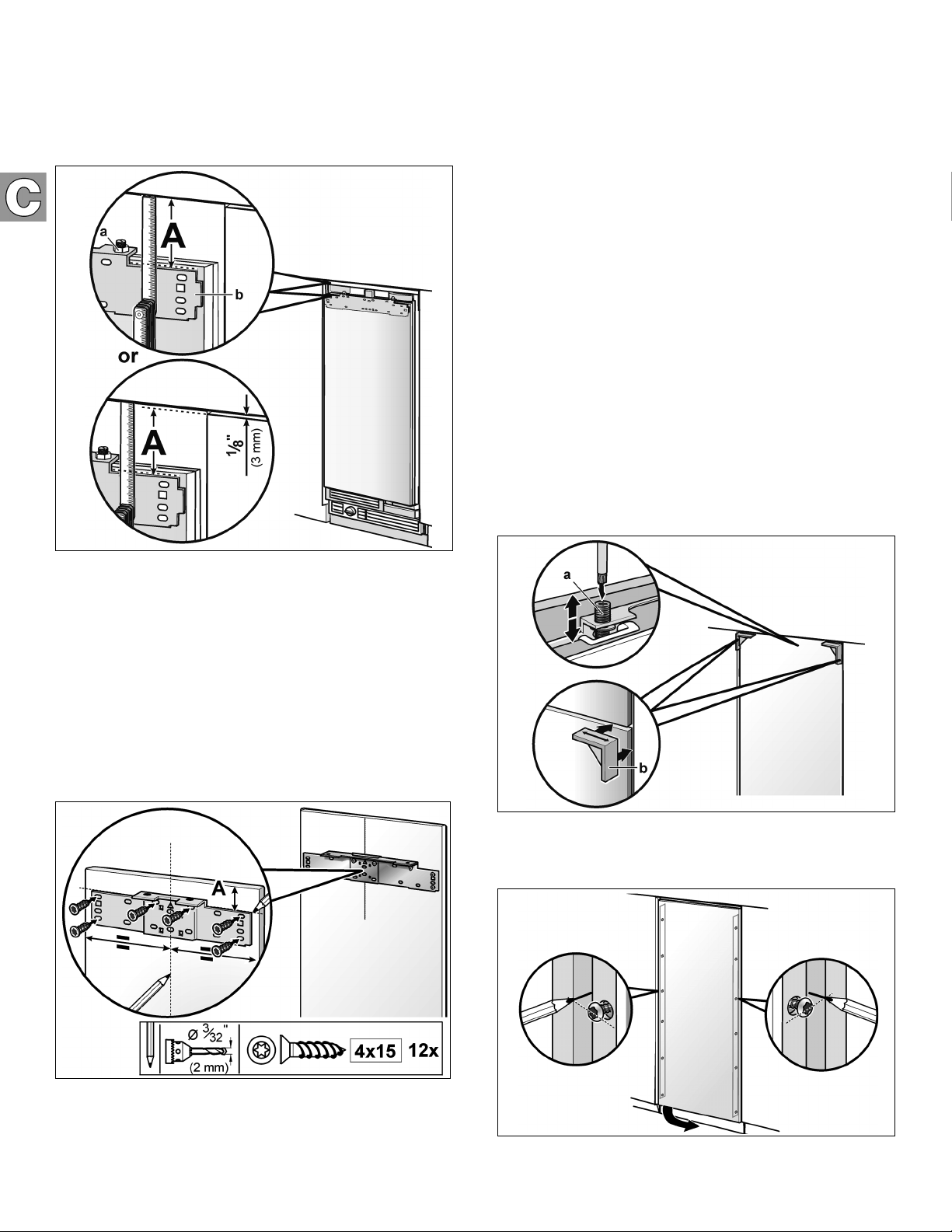 C

a

A

b

or

A

$\frac{1}{8}$"

(3 mm)

A

Ø $\frac{3}{32}$"

(2 mm)

4x15 12x

a

b