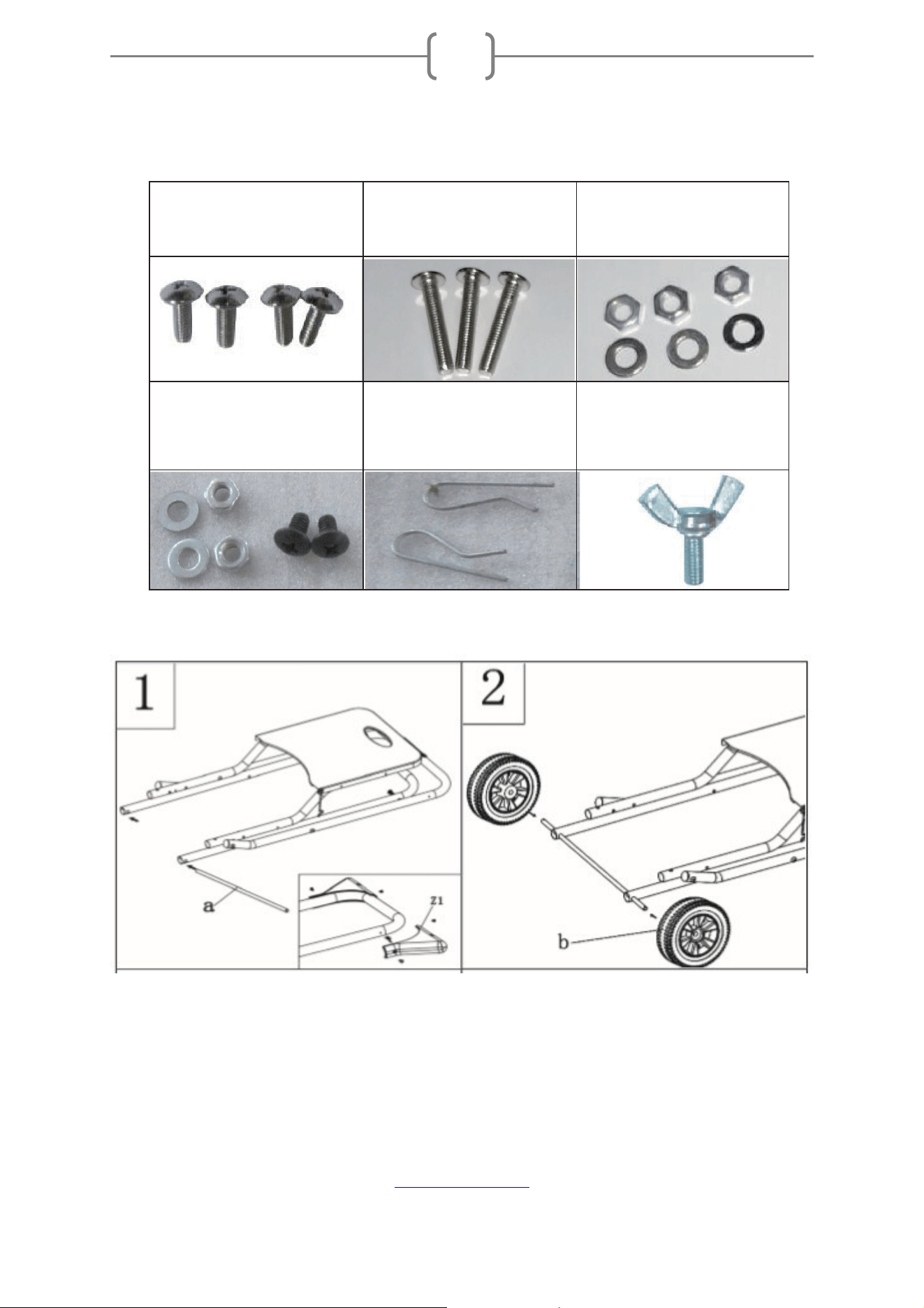 1

a

Z1

2

b