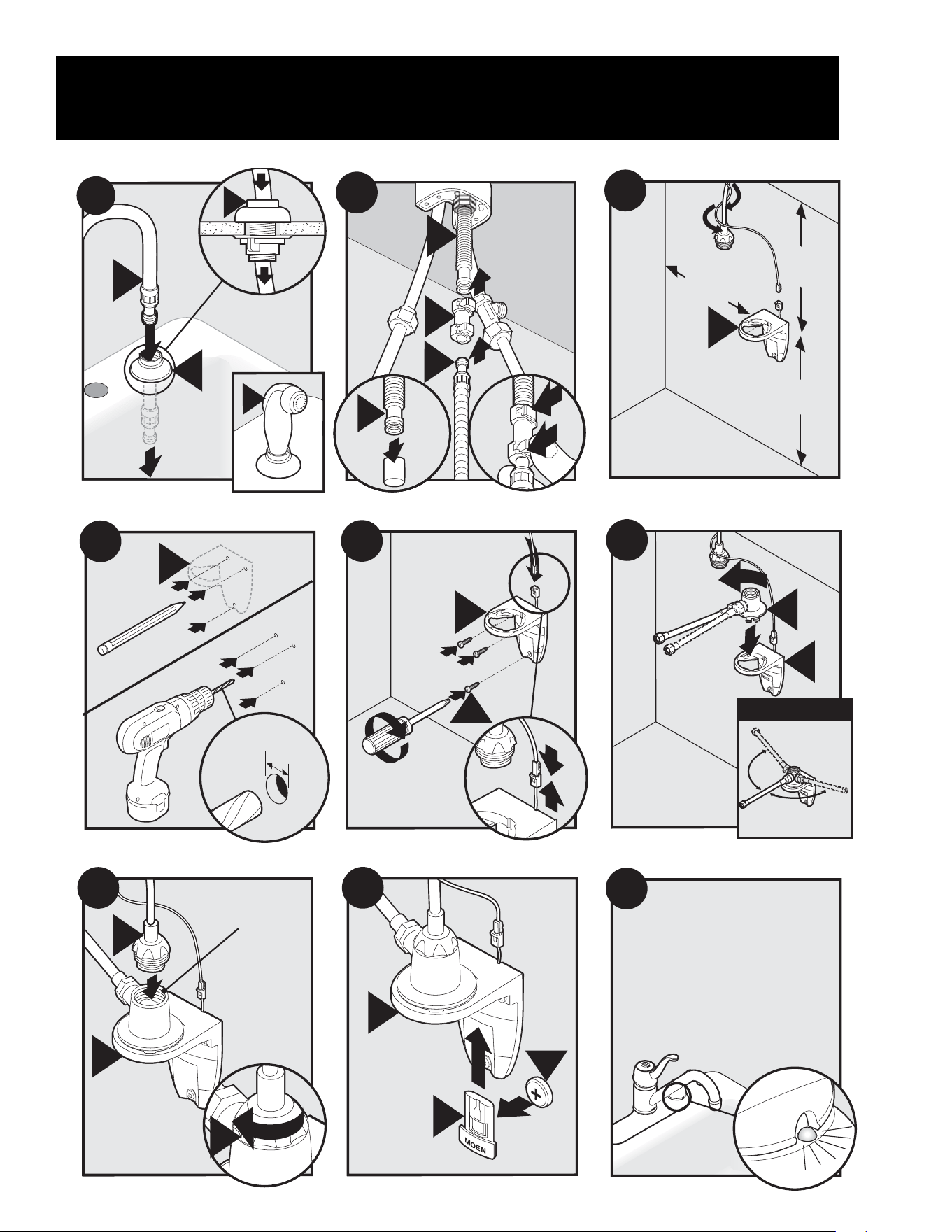 MOEN