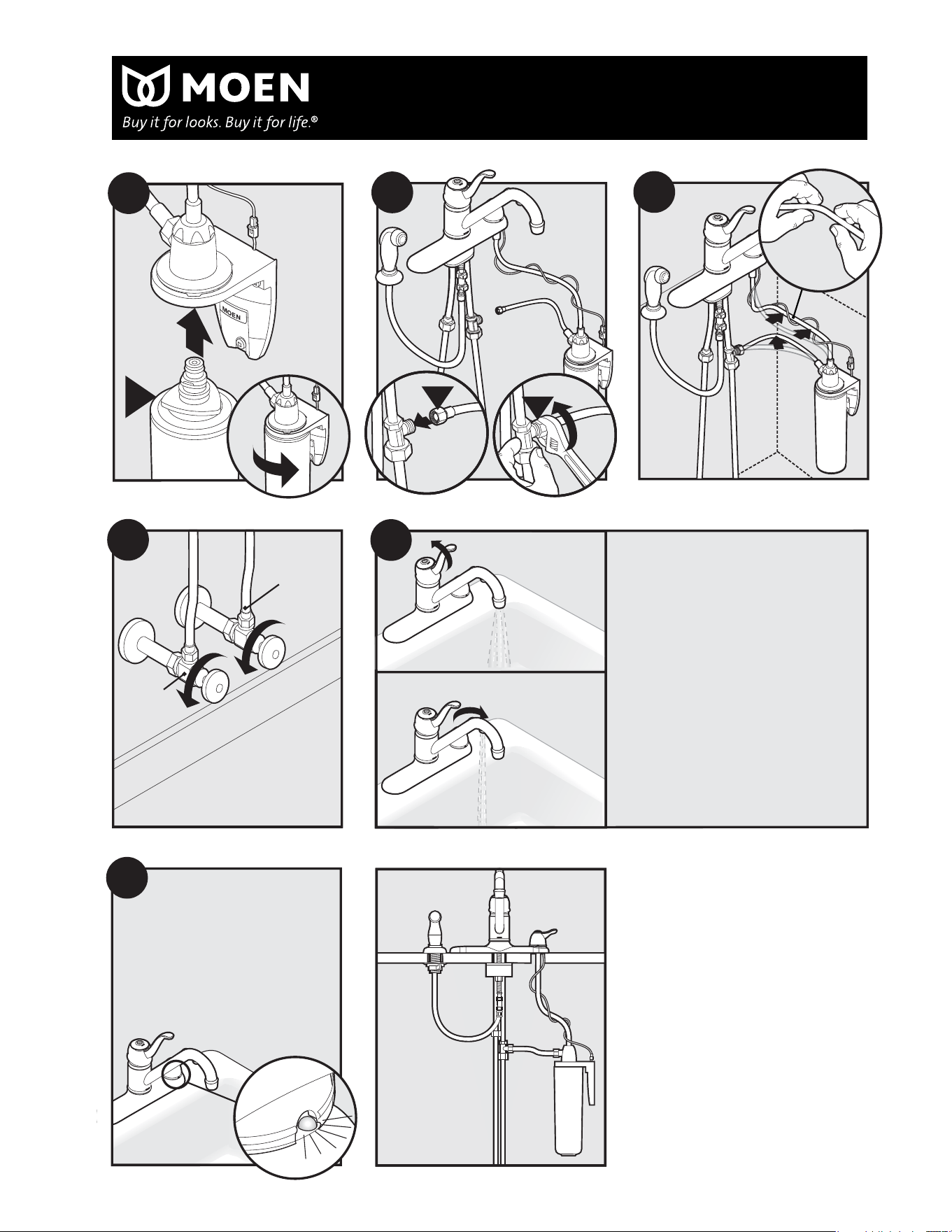 MOEN
Buy it for looks. Buy it for life.®

MOEN