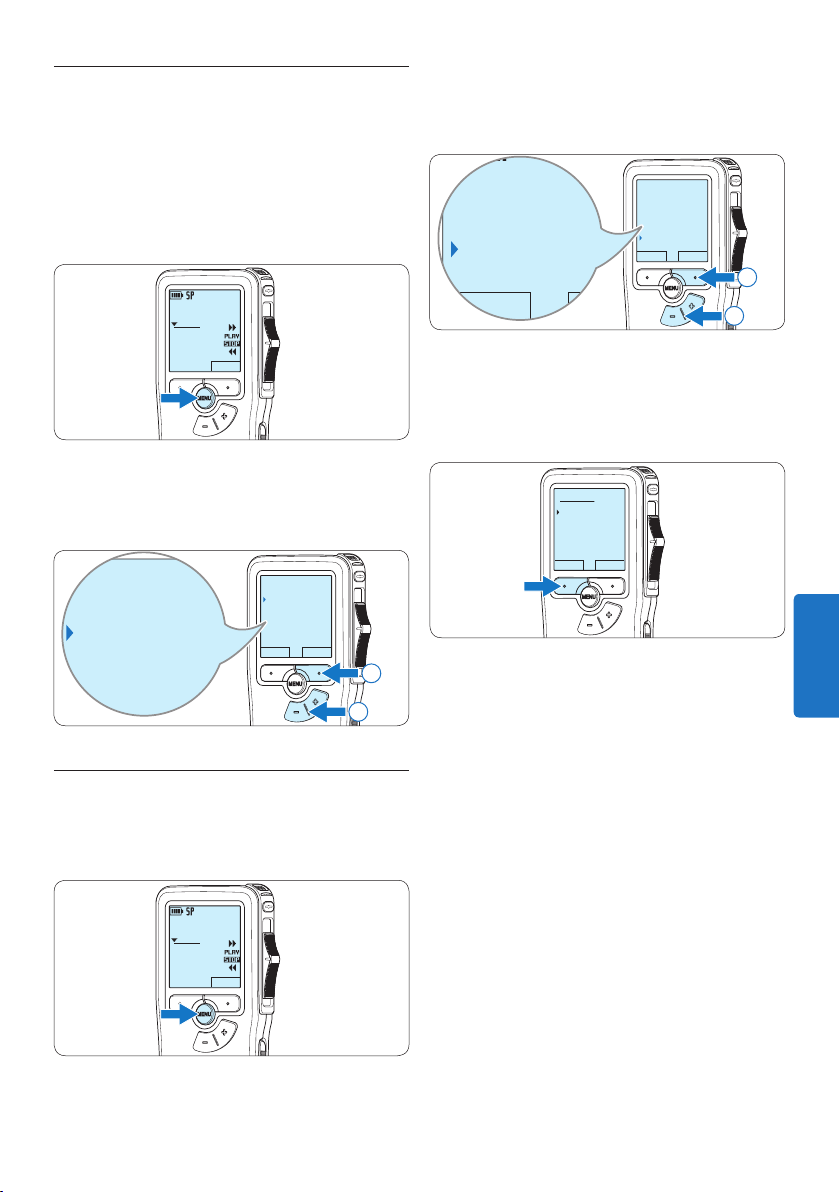 SP

PLAY
STOP

MENU

MENU

SP

PLAY
STOP

MENU

MENU

MENU