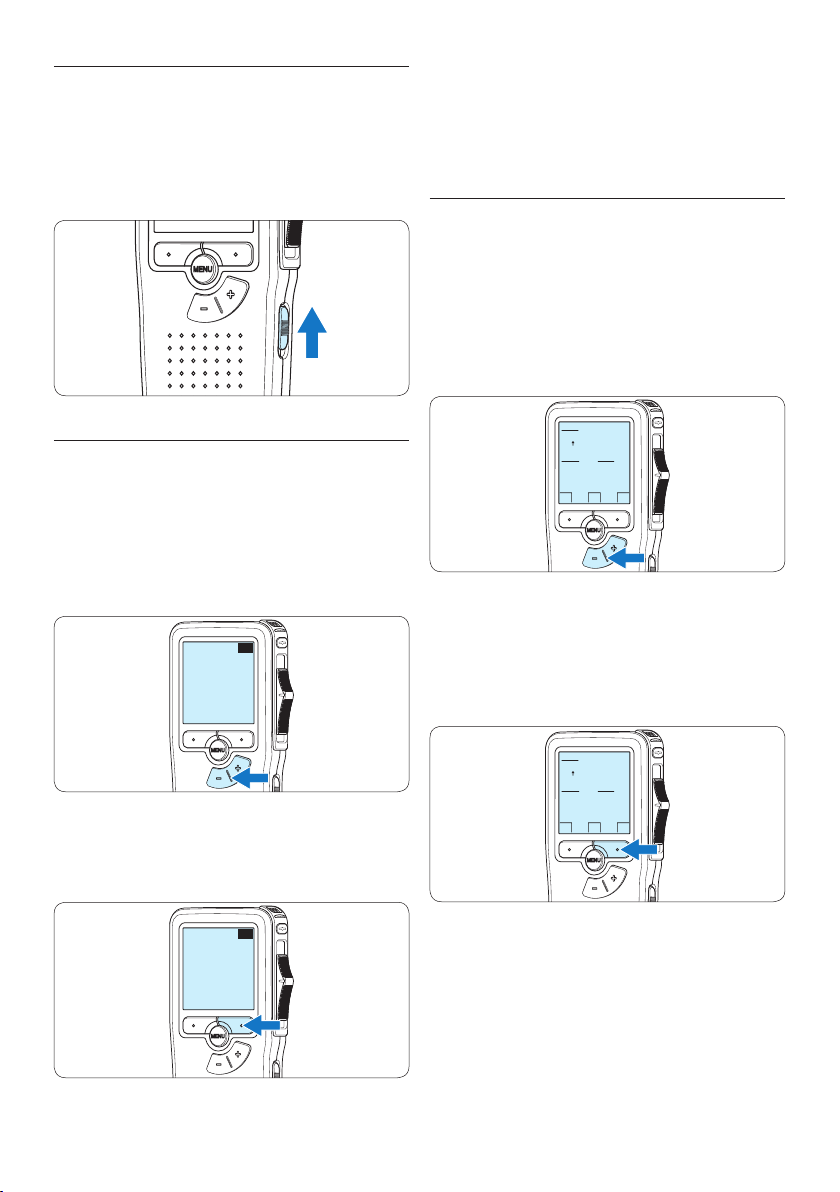 MENU

MENU

MENU

MENU

MENU