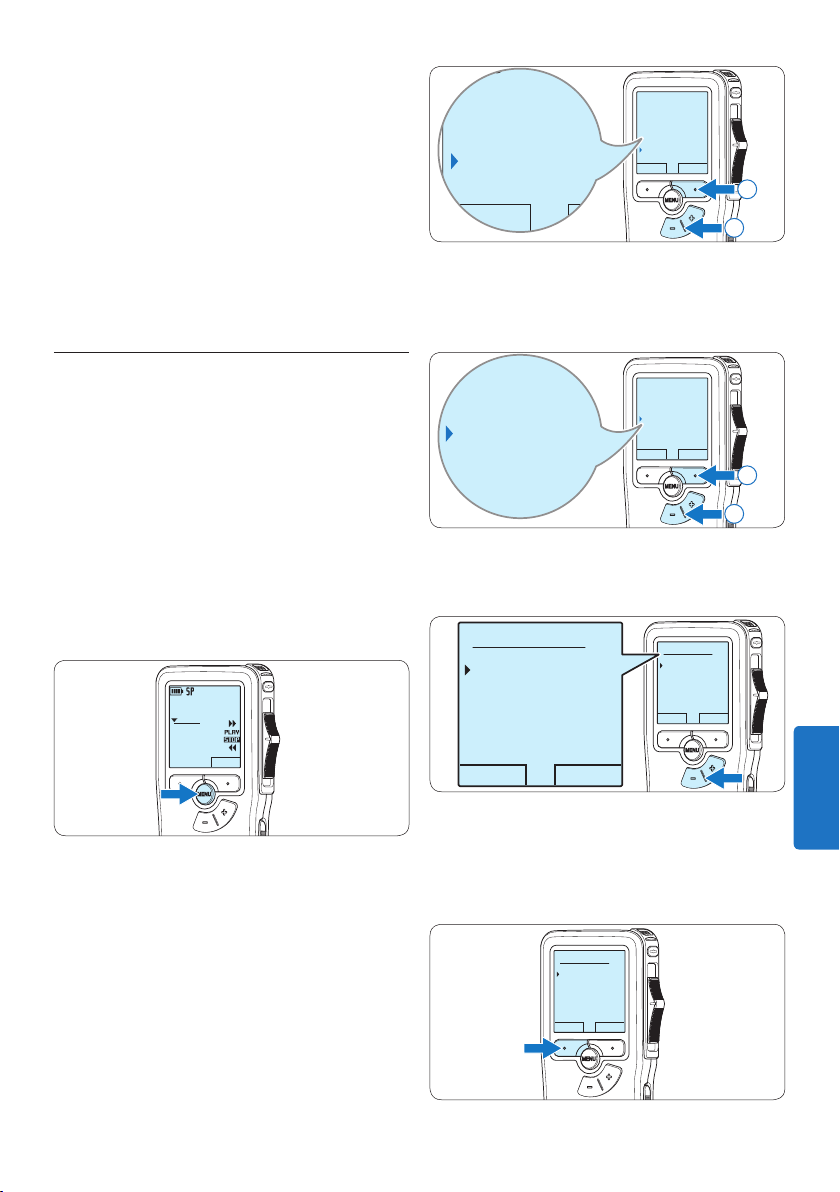 SP

PLAY
STOP

MENU

MENU

MENU

MENU

MENU