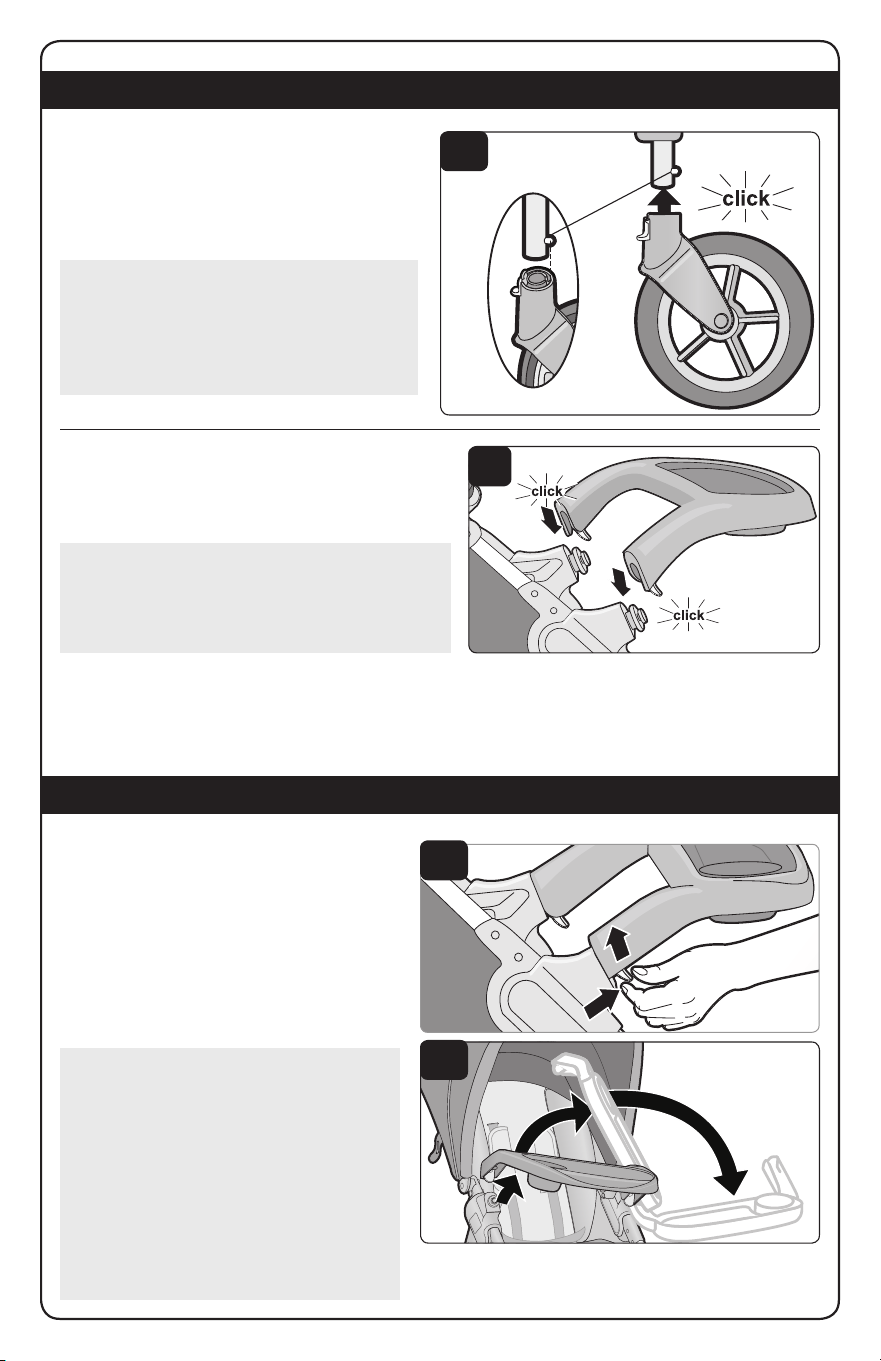 click

click

click