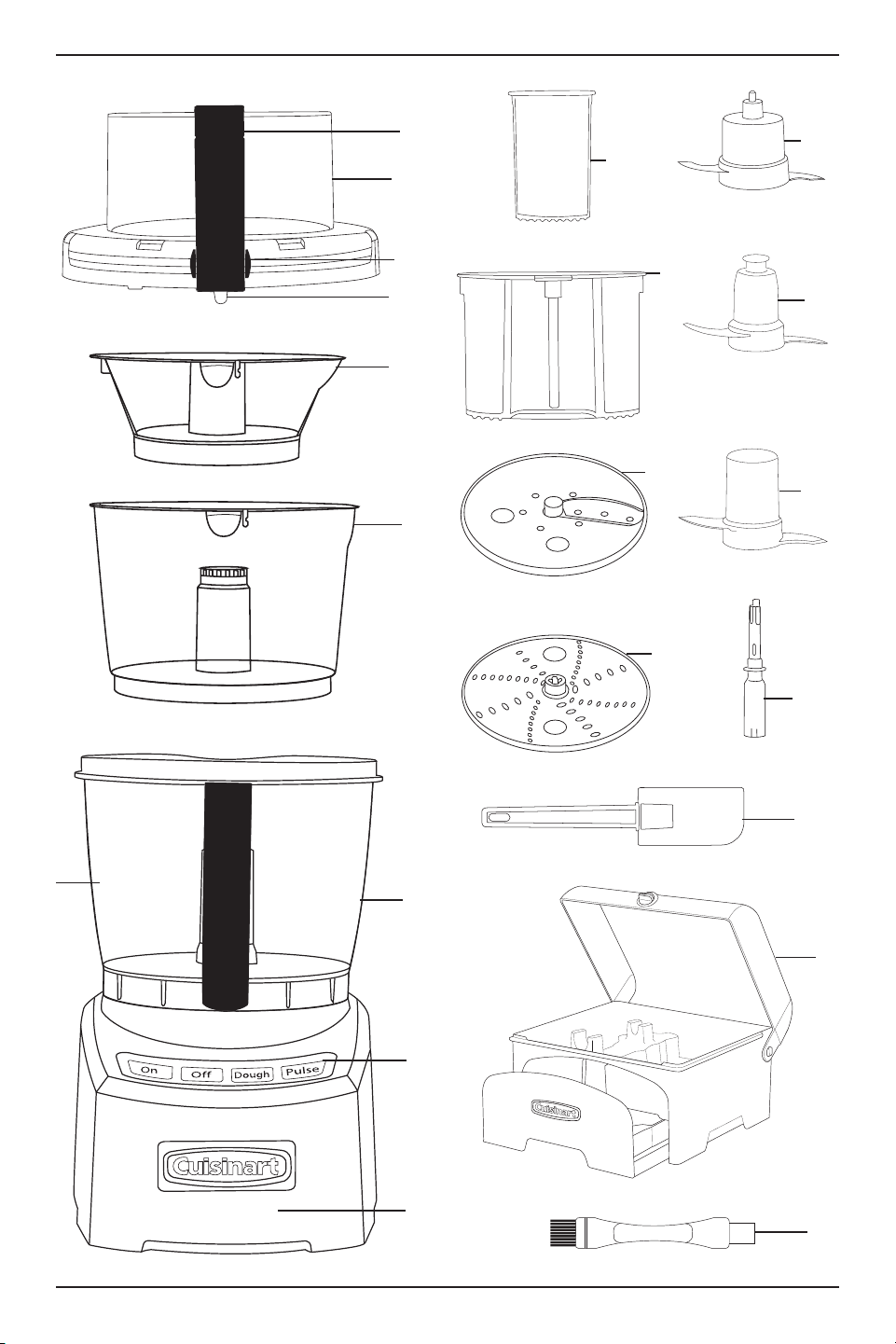 On Off Dough Pulse

Cuisinart

Cuisinart