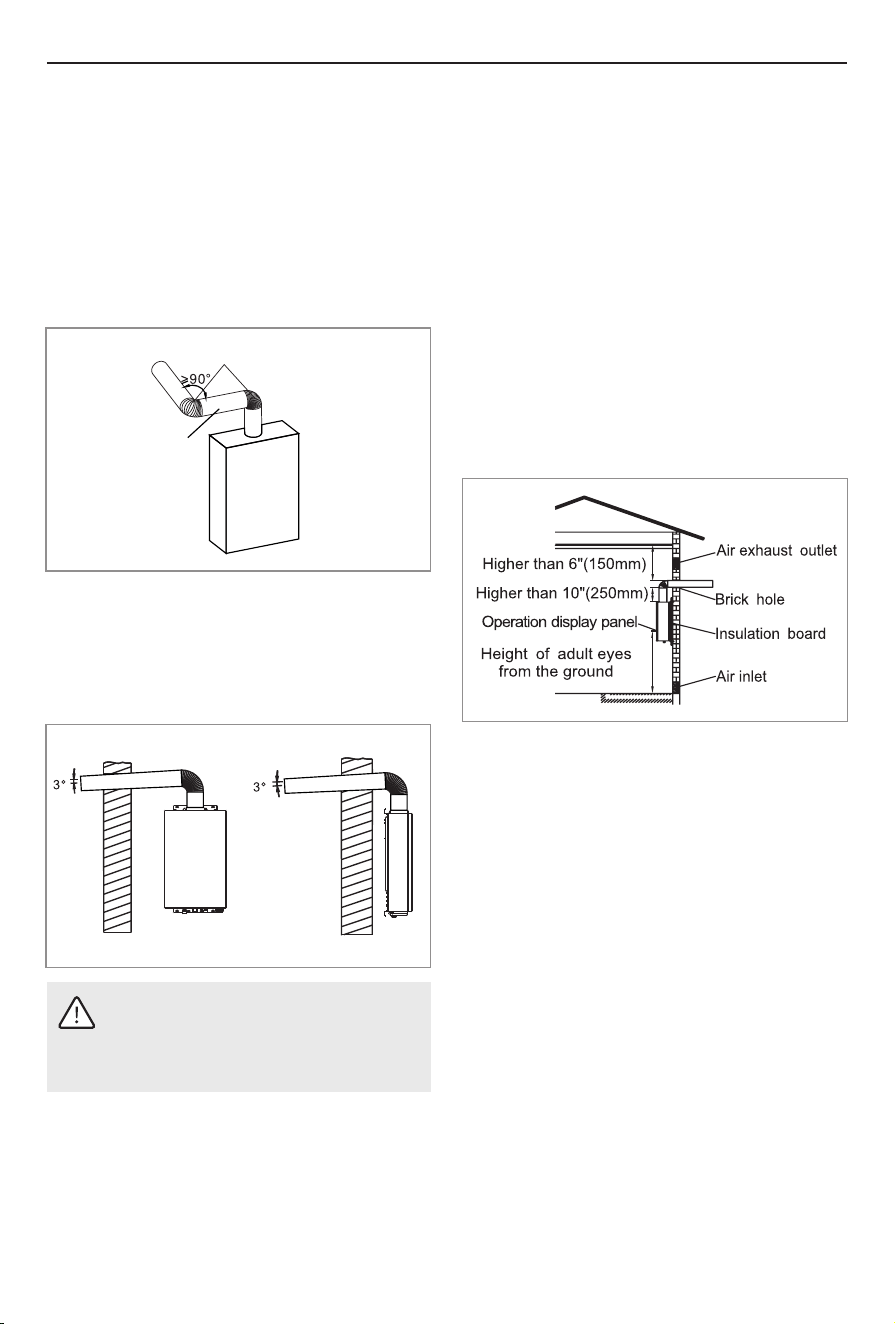 ≥90°

3°

3°

Higher than 6"(150mm)

Higher than 10"(250mm)

Operation display panel

Height of adult eyes from the ground

Air exhaust outlet

Brick hole

Insulation board

Air inlet