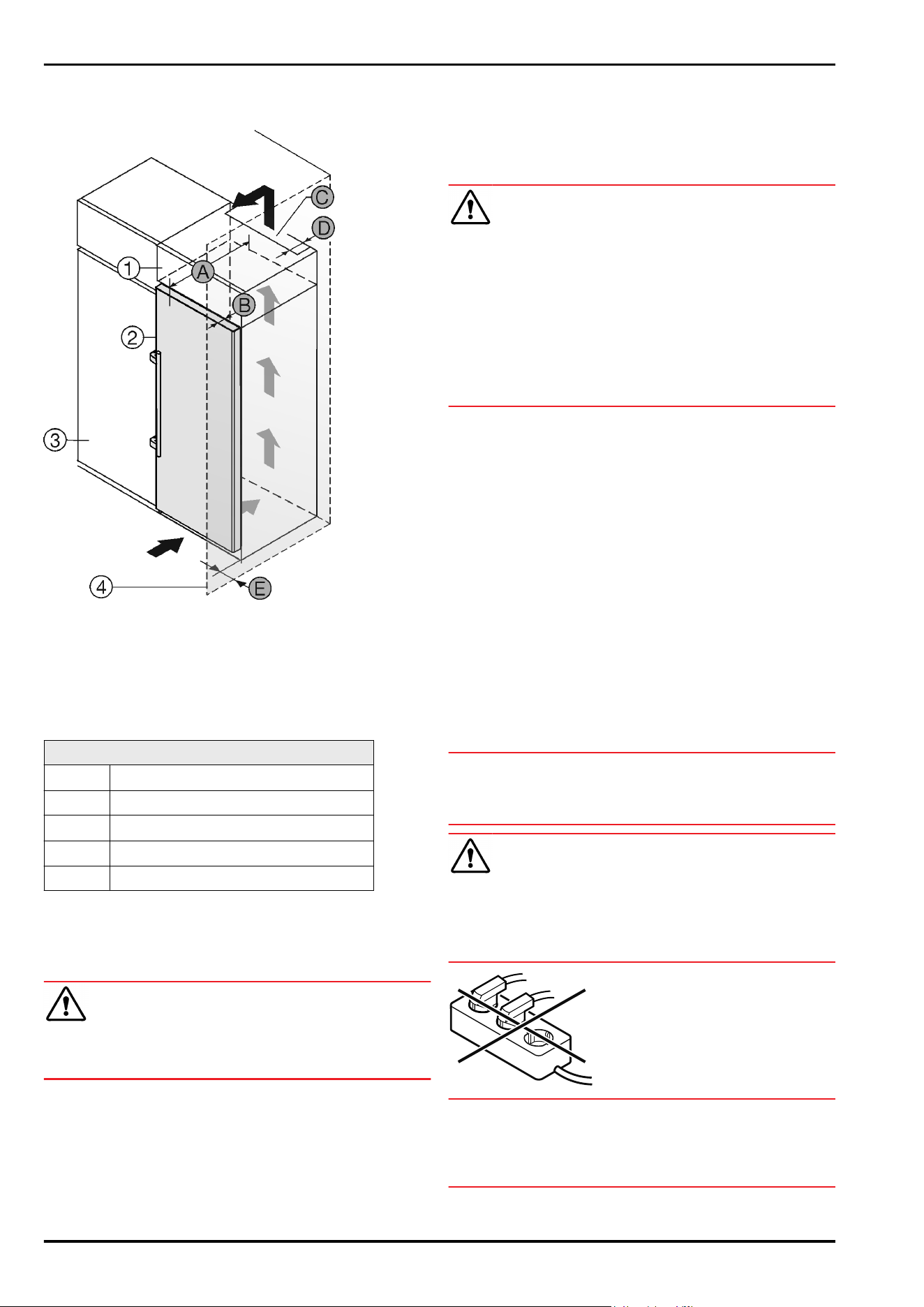 C
D
1
A
B
2
3
4
E