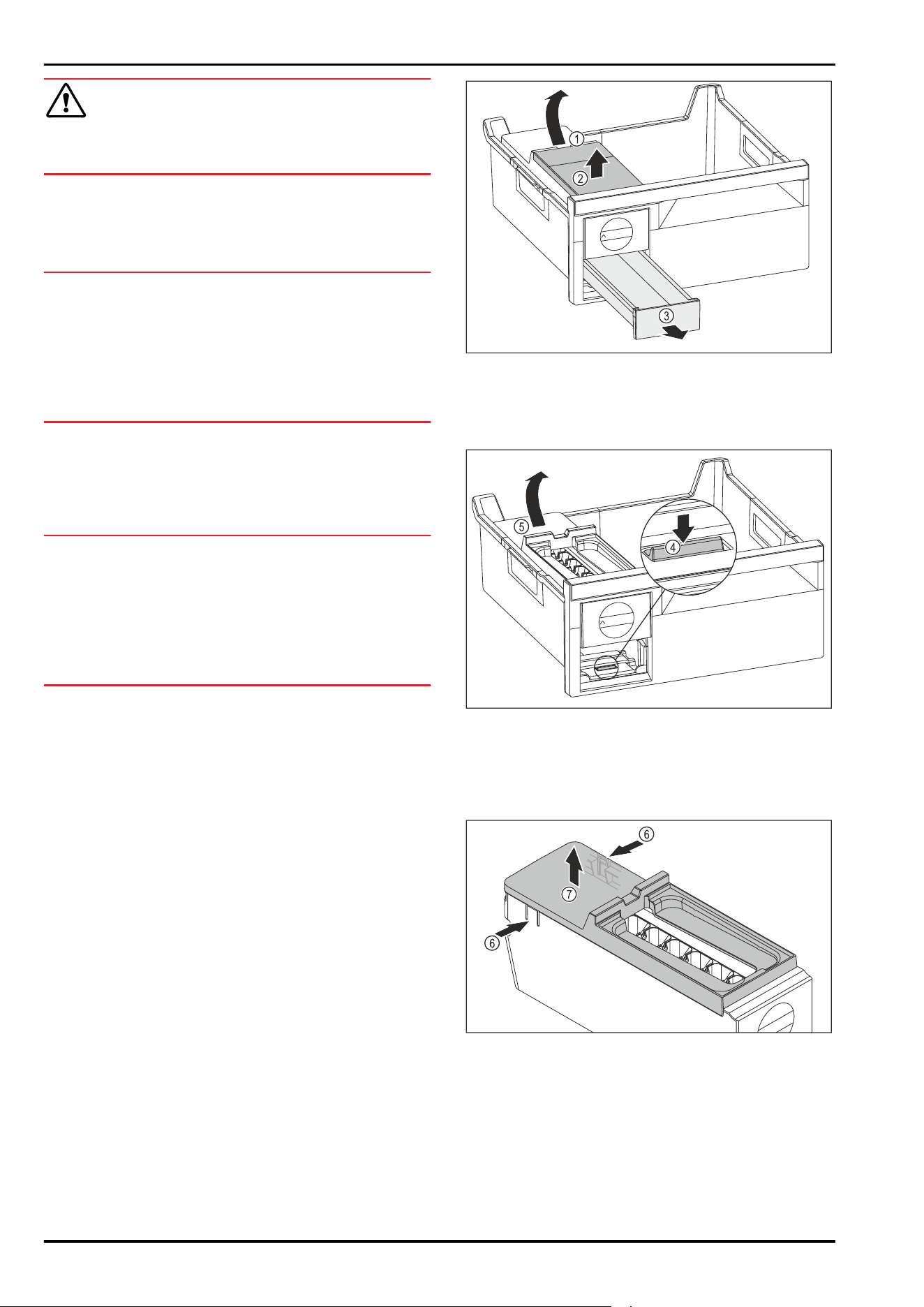 1

2

3

5

4

6

7

6