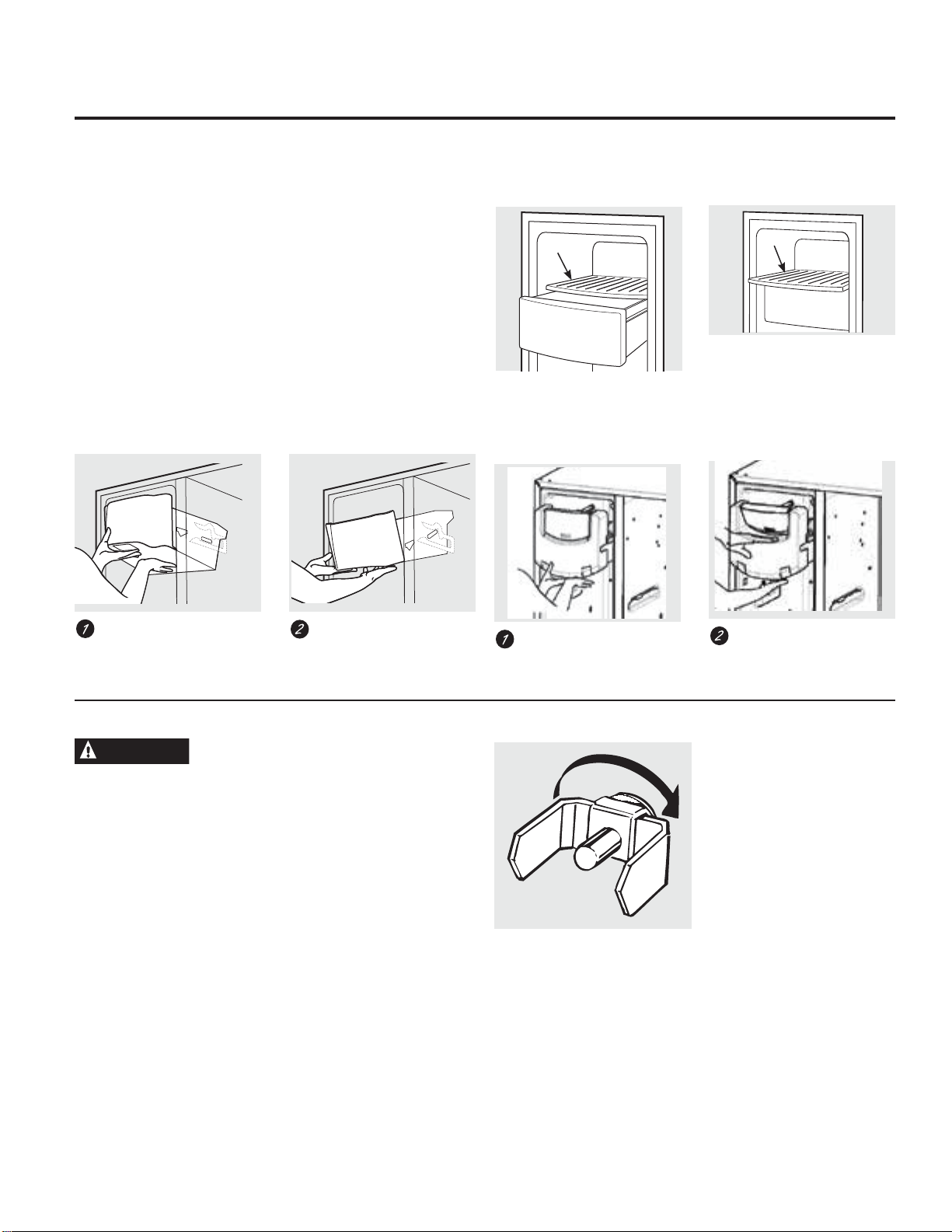 1

2

1

2