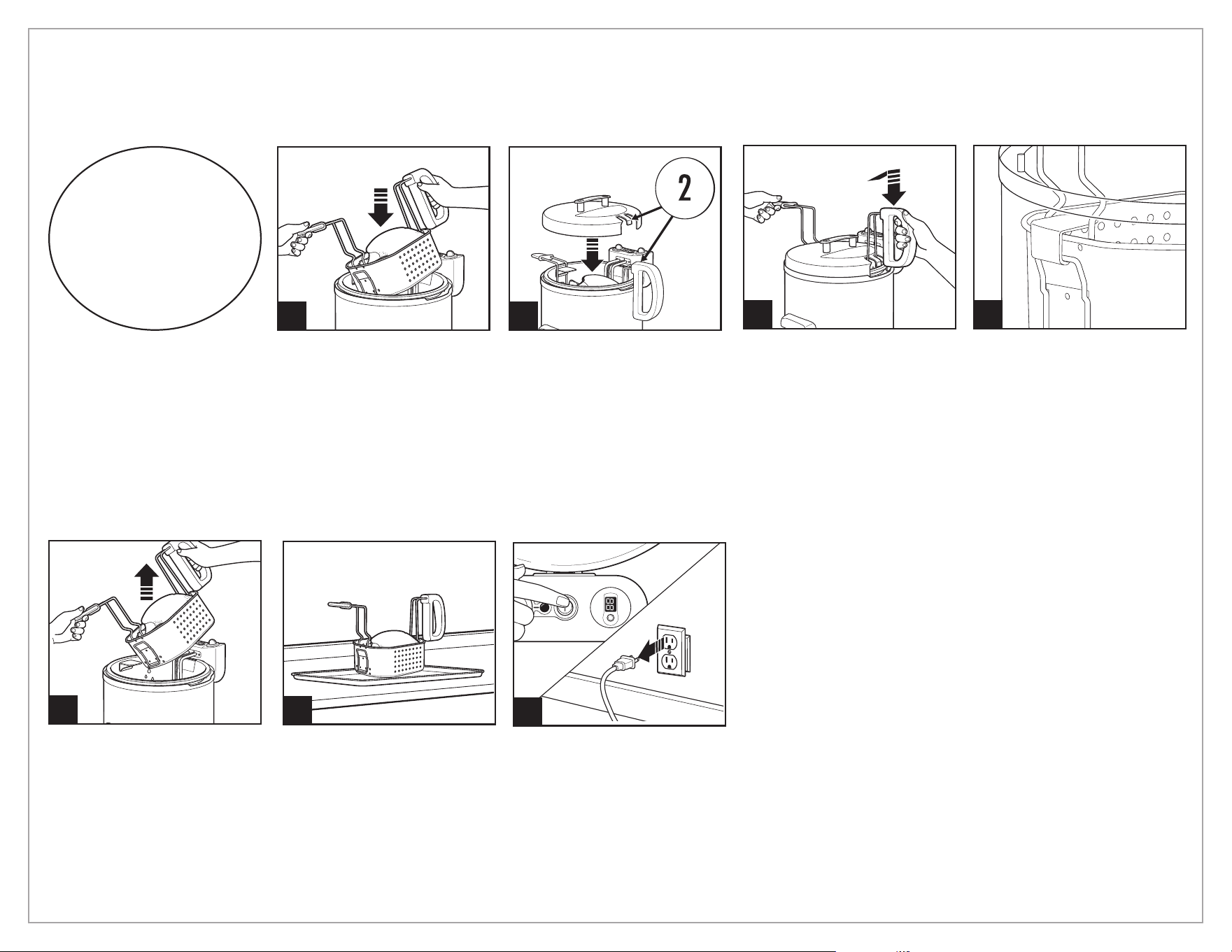 2