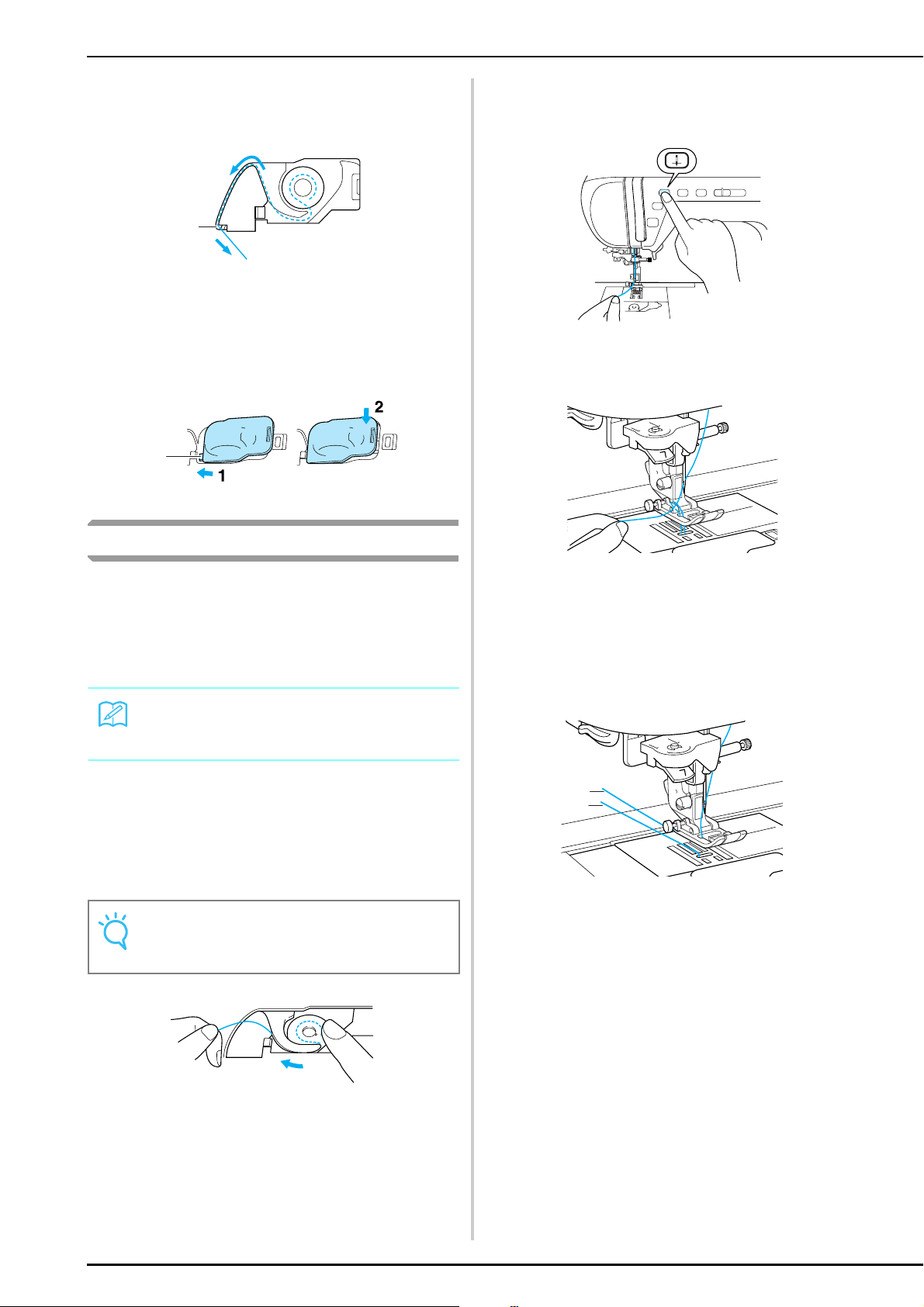 2

1