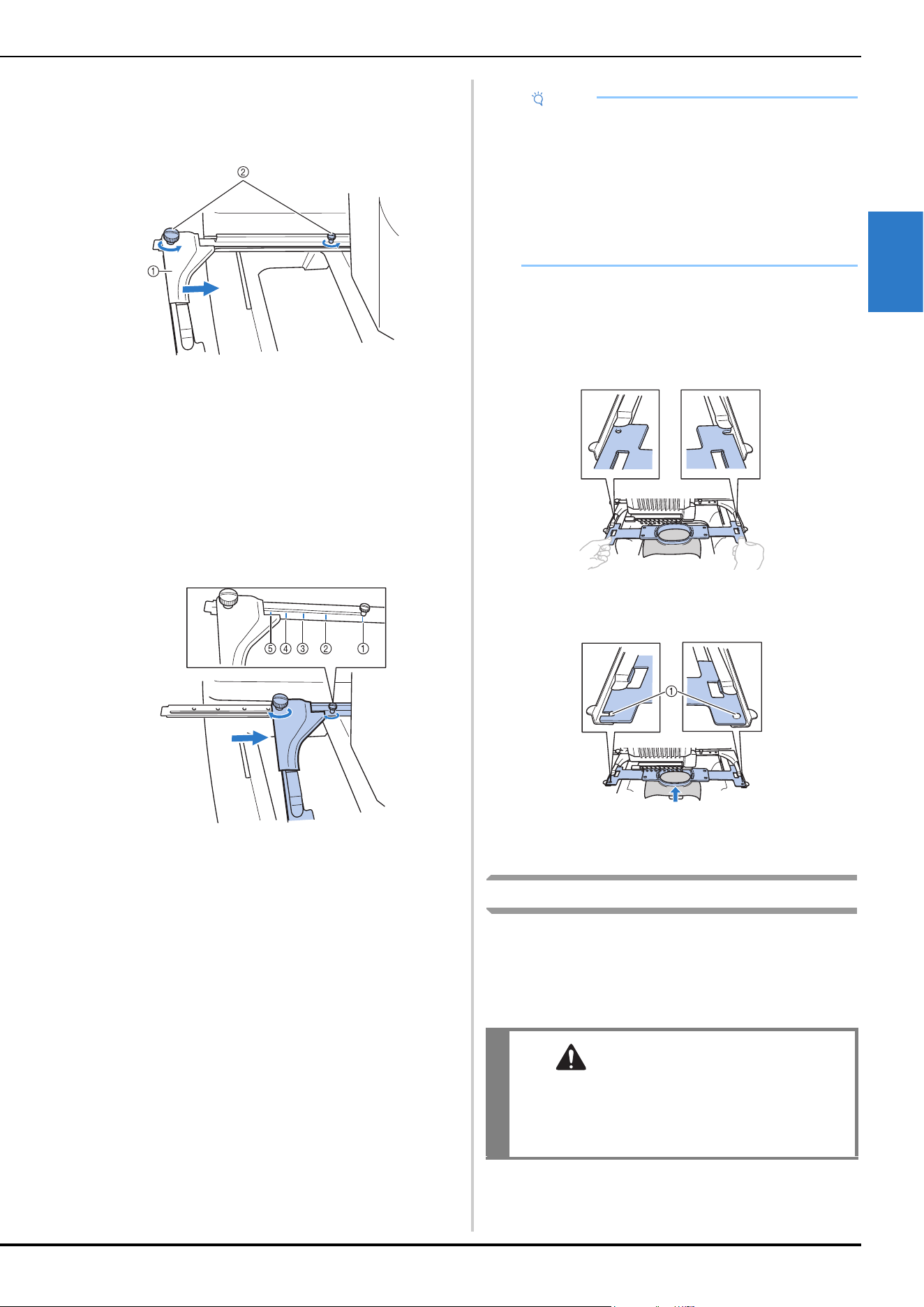 ②

①

⑤ ④ ③ ② ①

①