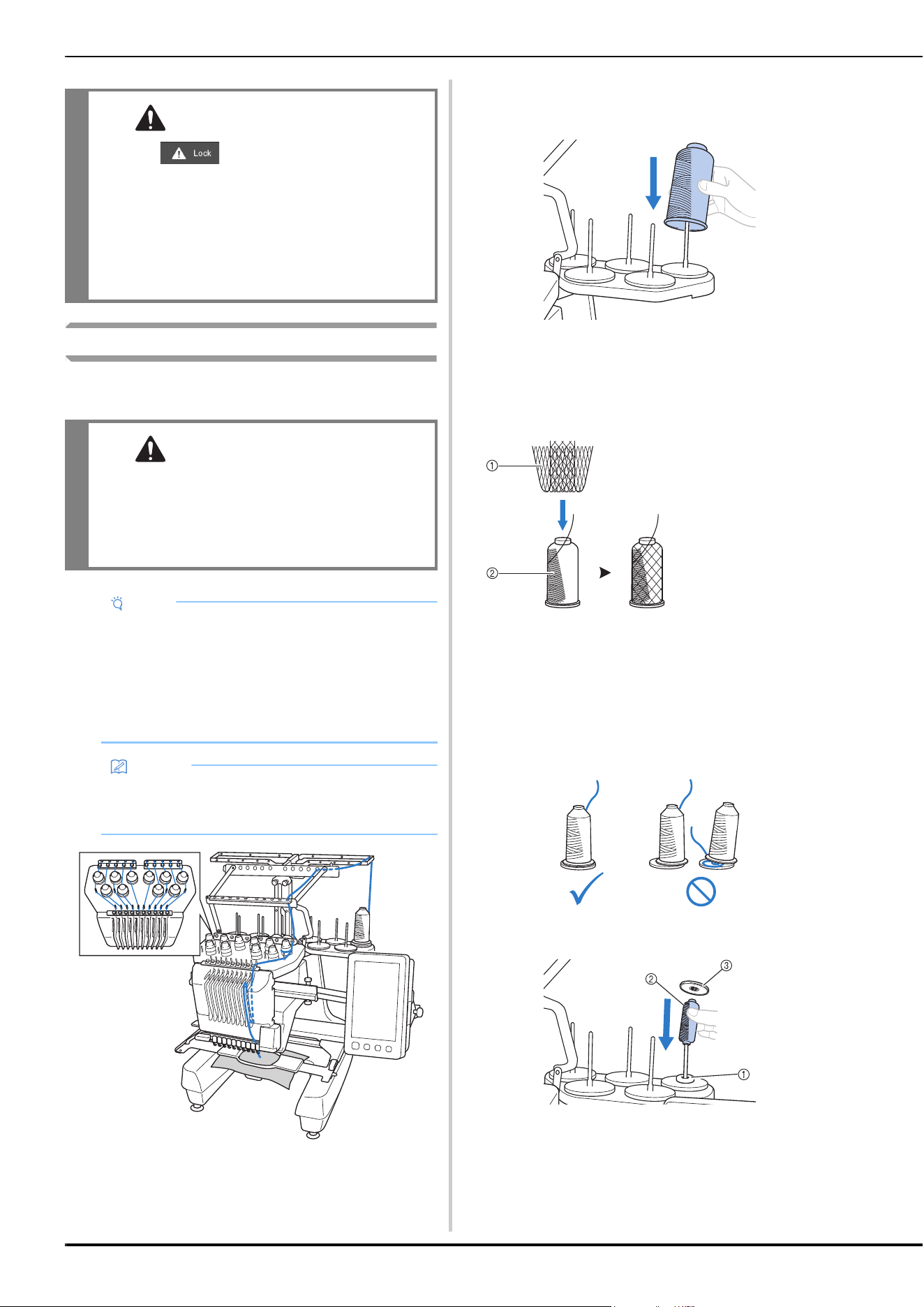 Lock

①

②

②

③

①