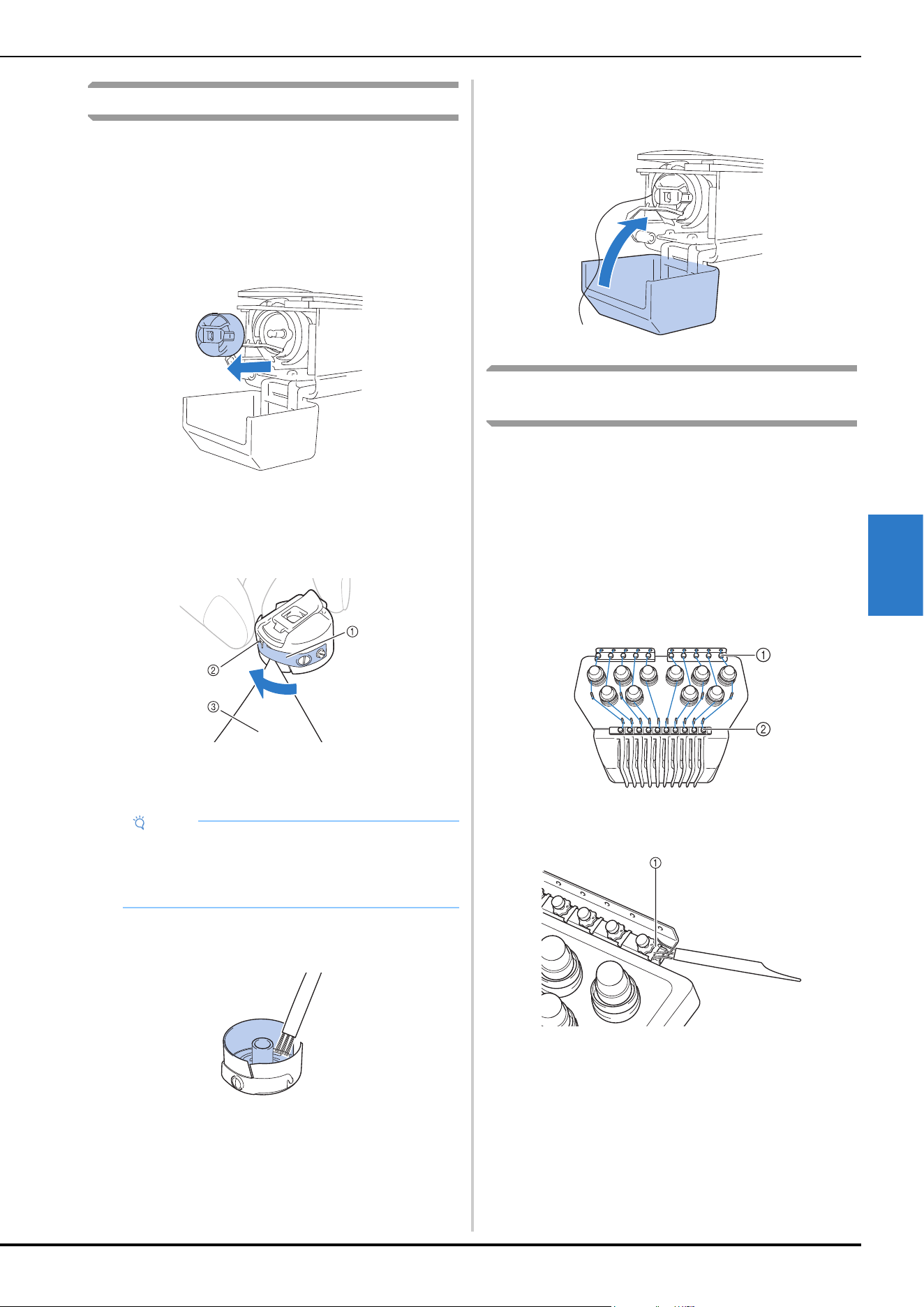 ①

②

③

①

②

①