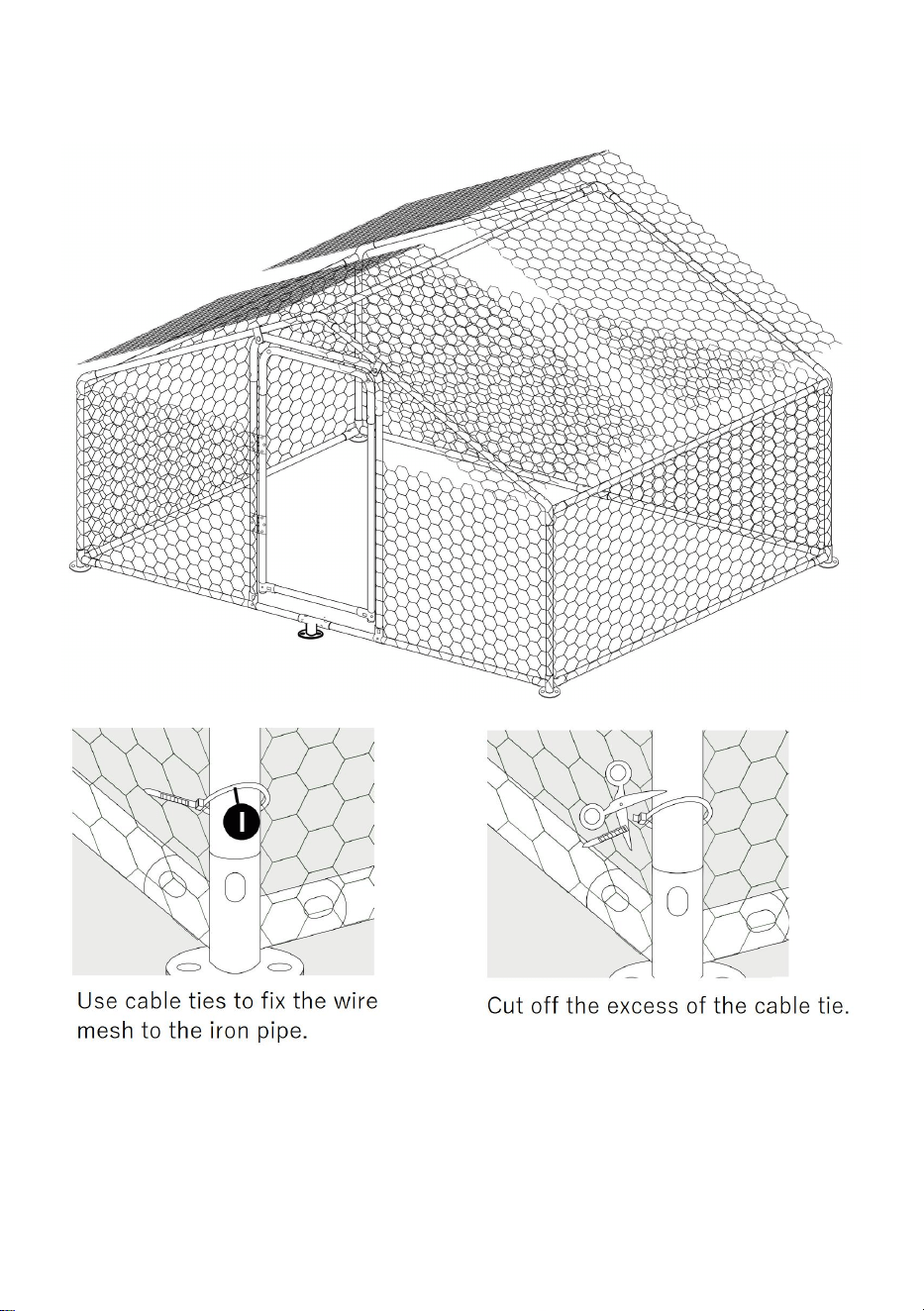 I

Use cable ties to fix the wire mesh to the iron pipe.

Cut off the excess of the cable tie.