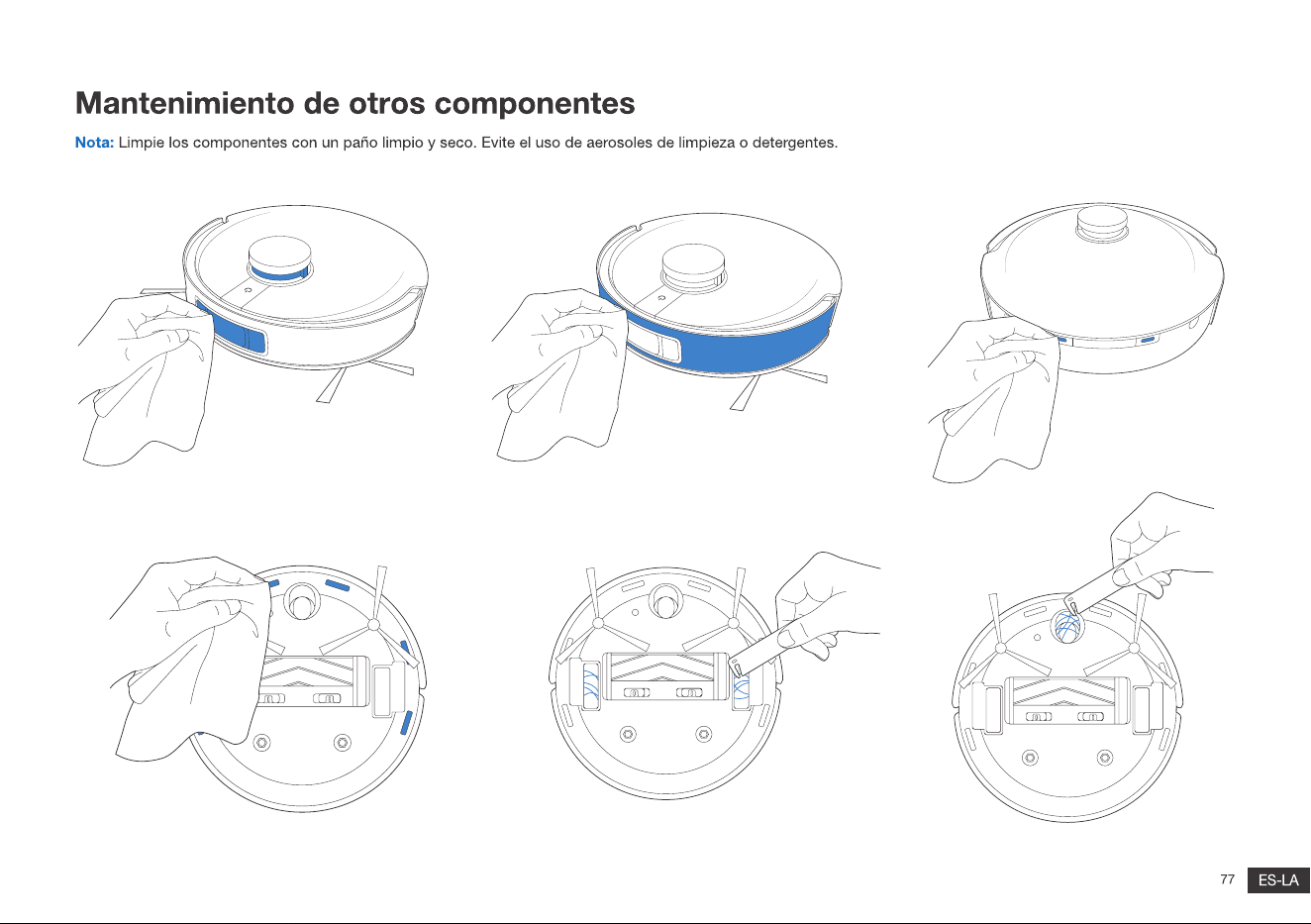 Mantenimiento de otros componentes

Nota: Limpie los componentes con un paño limpio y seco. Evite el uso de aerosoles de limpieza o detergentes.

77 ES-LA