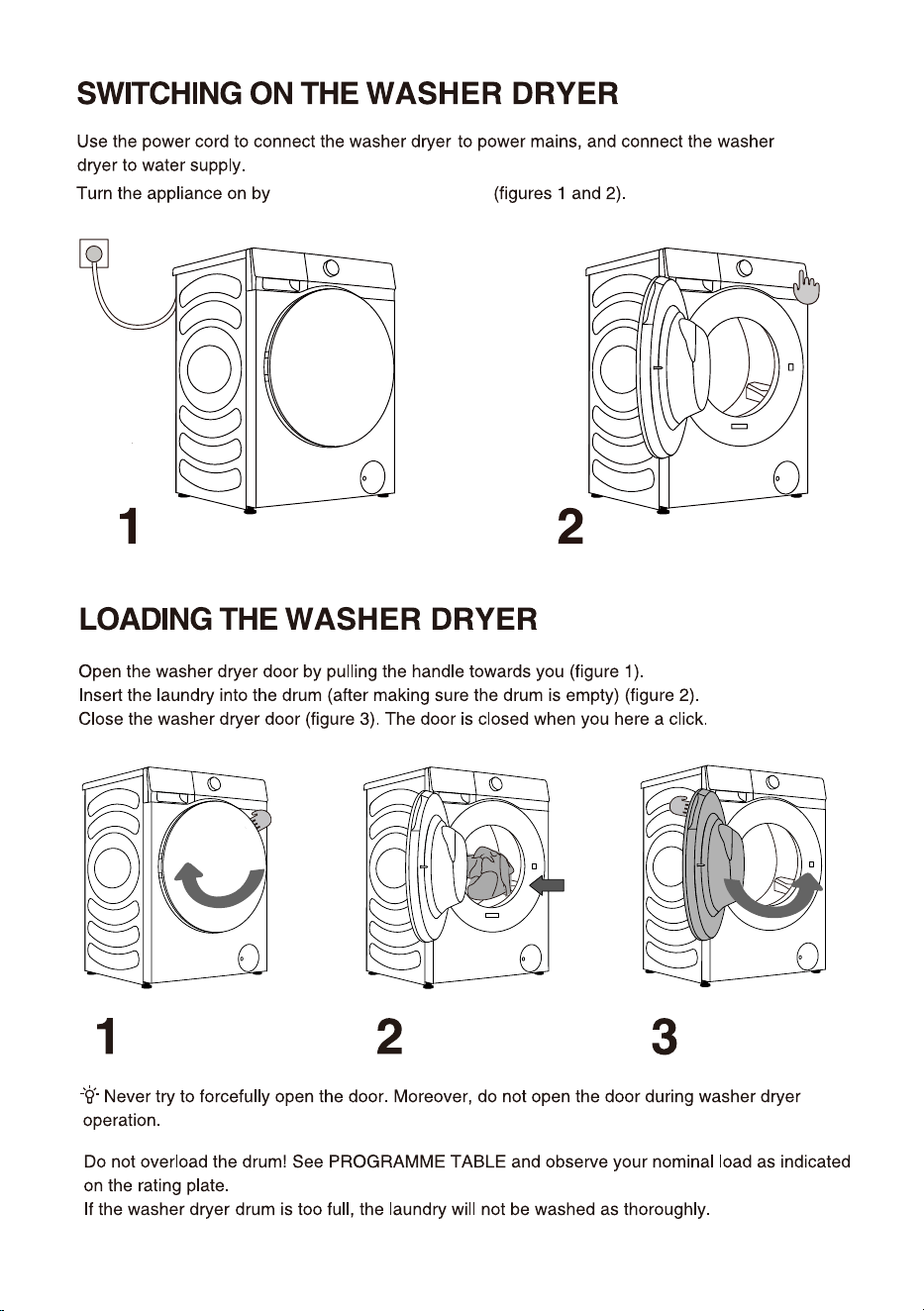 SWITCHING ON THE WASHER DRYER

Use the power cord to connect the washer dryer to power mains, and connect the washer dryer to water supply.

Turn the appliance on by (figures 1 and 2).

1

2

LOADING THE WASHER DRYER

Open the washer dryer door by pulling the handle towards you (figure 1).
Insert the laundry into the drum (after making sure the drum is empty) (figure 2).
Close the washer dryer door (figure 3). The door is closed when you here a click.

1

2

3

Never try to forcefully open the door. Moreover, do not open the door during washer dryer operation.

Do not overload the drum! See PROGRAMME TABLE and observe your nominal load as indicated on the rating plate.
If the washer dryer drum is too full, the laundry will not be washed as thoroughly.