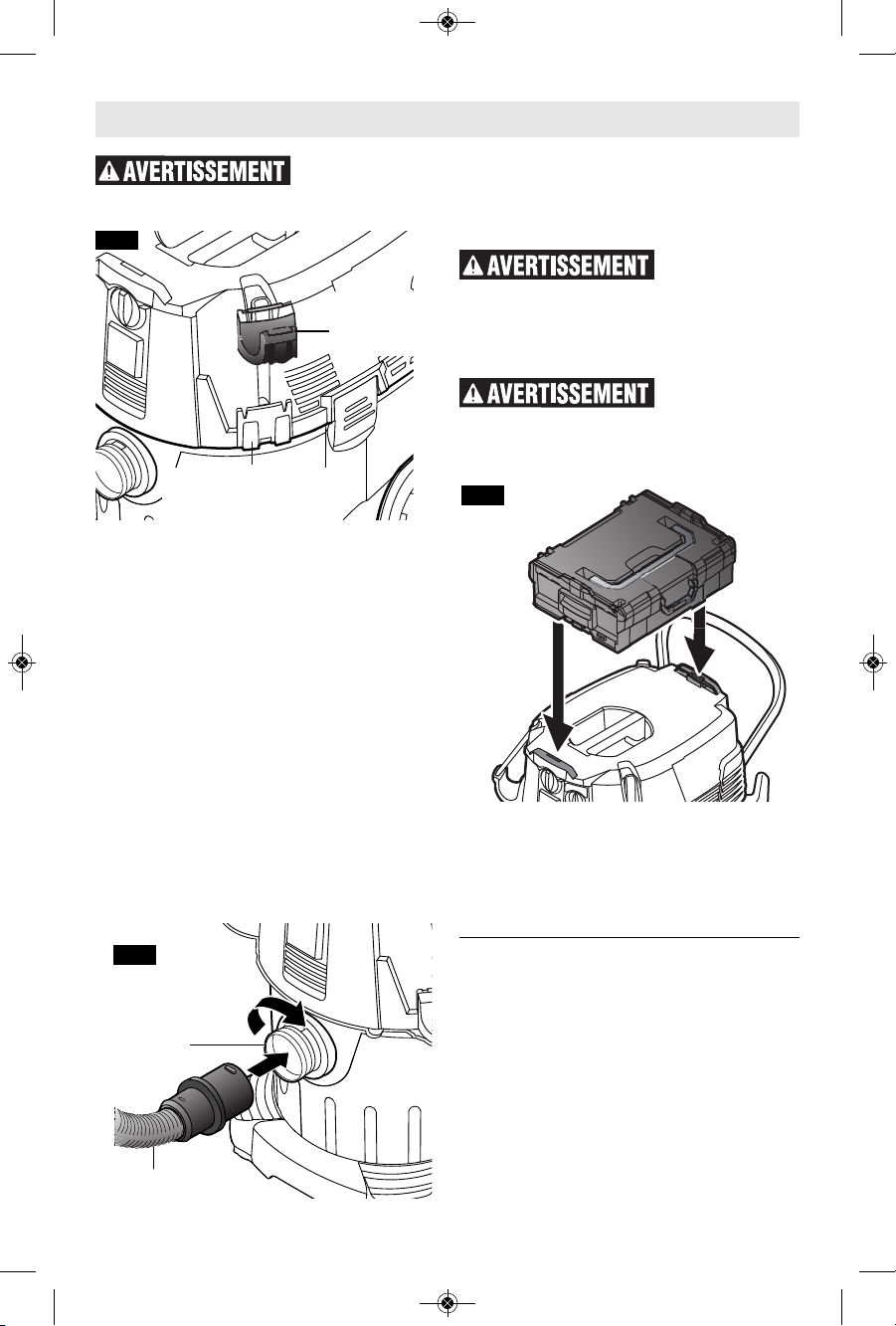 AVERTISSEMENT

AVERTISSEMENT

AVERTISSEMENT