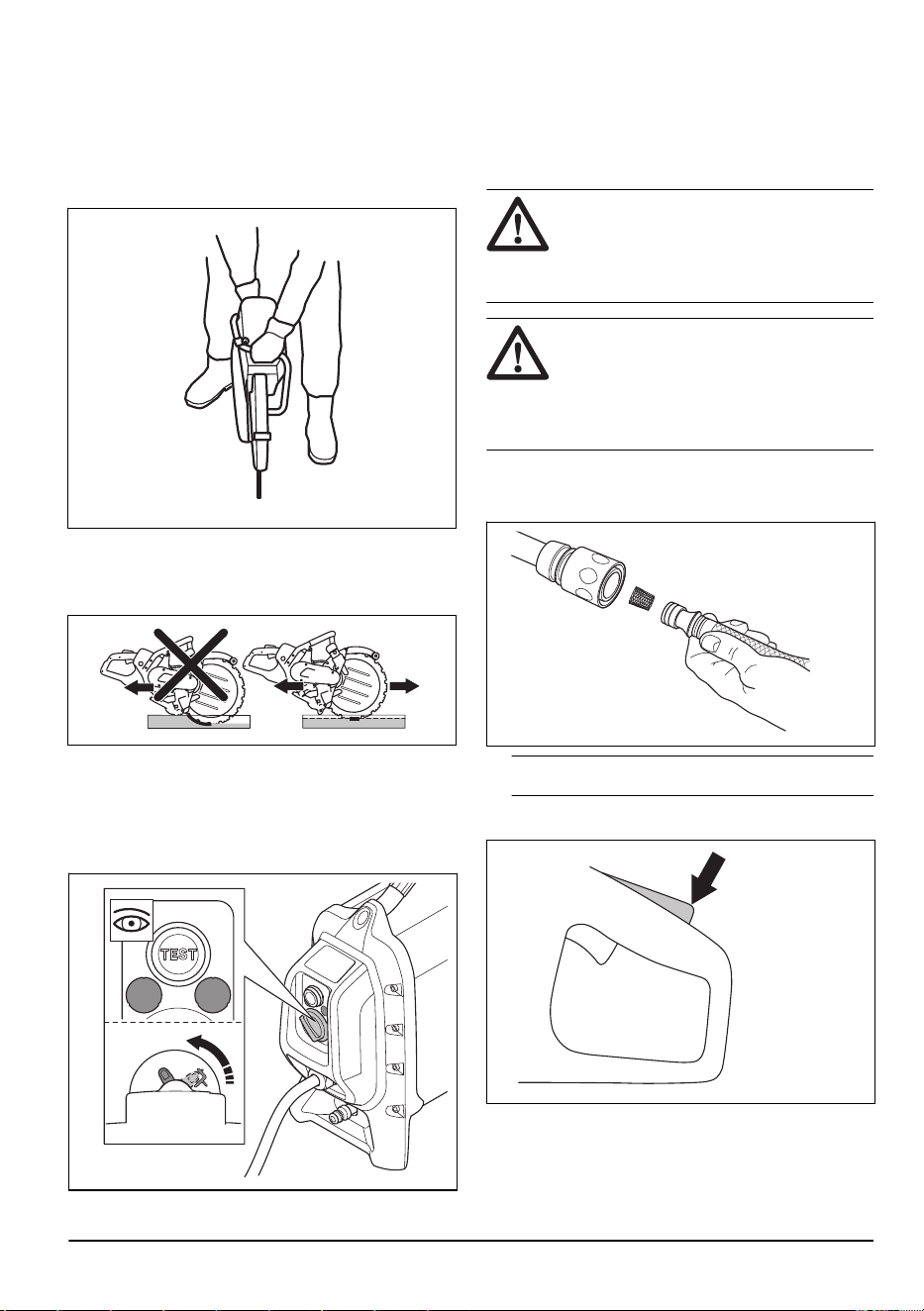 TEST