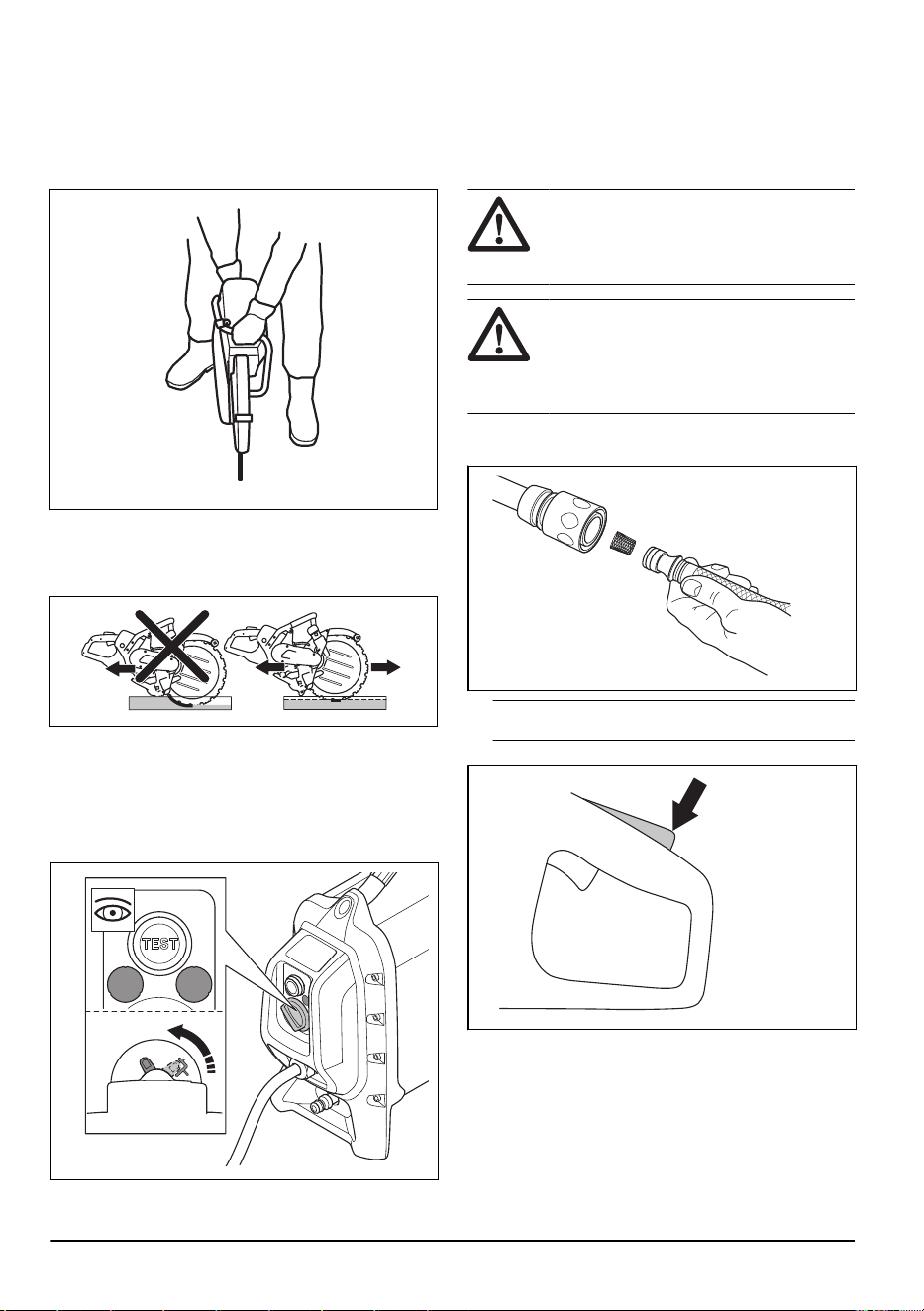 TEST