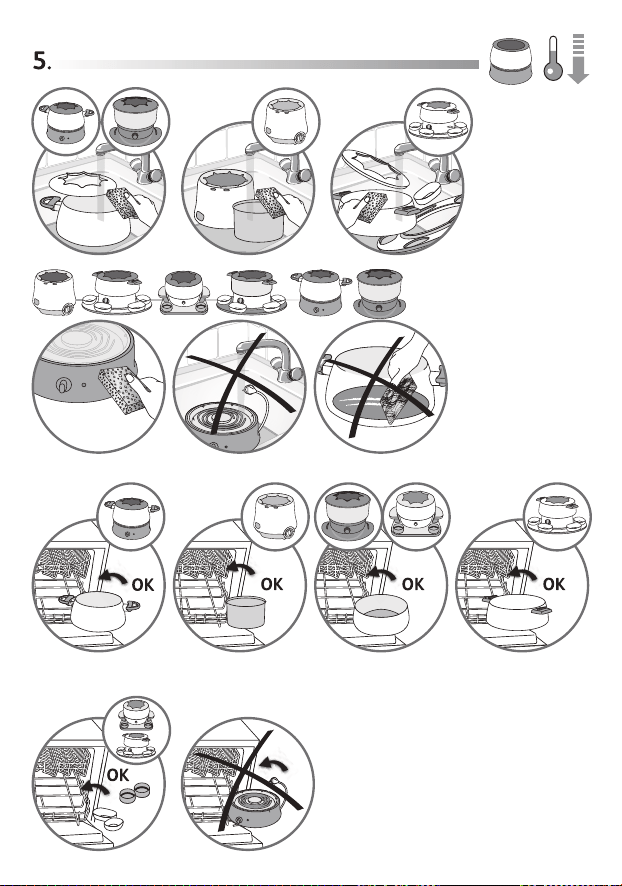 5.

OK

OK

OK

OK

OK