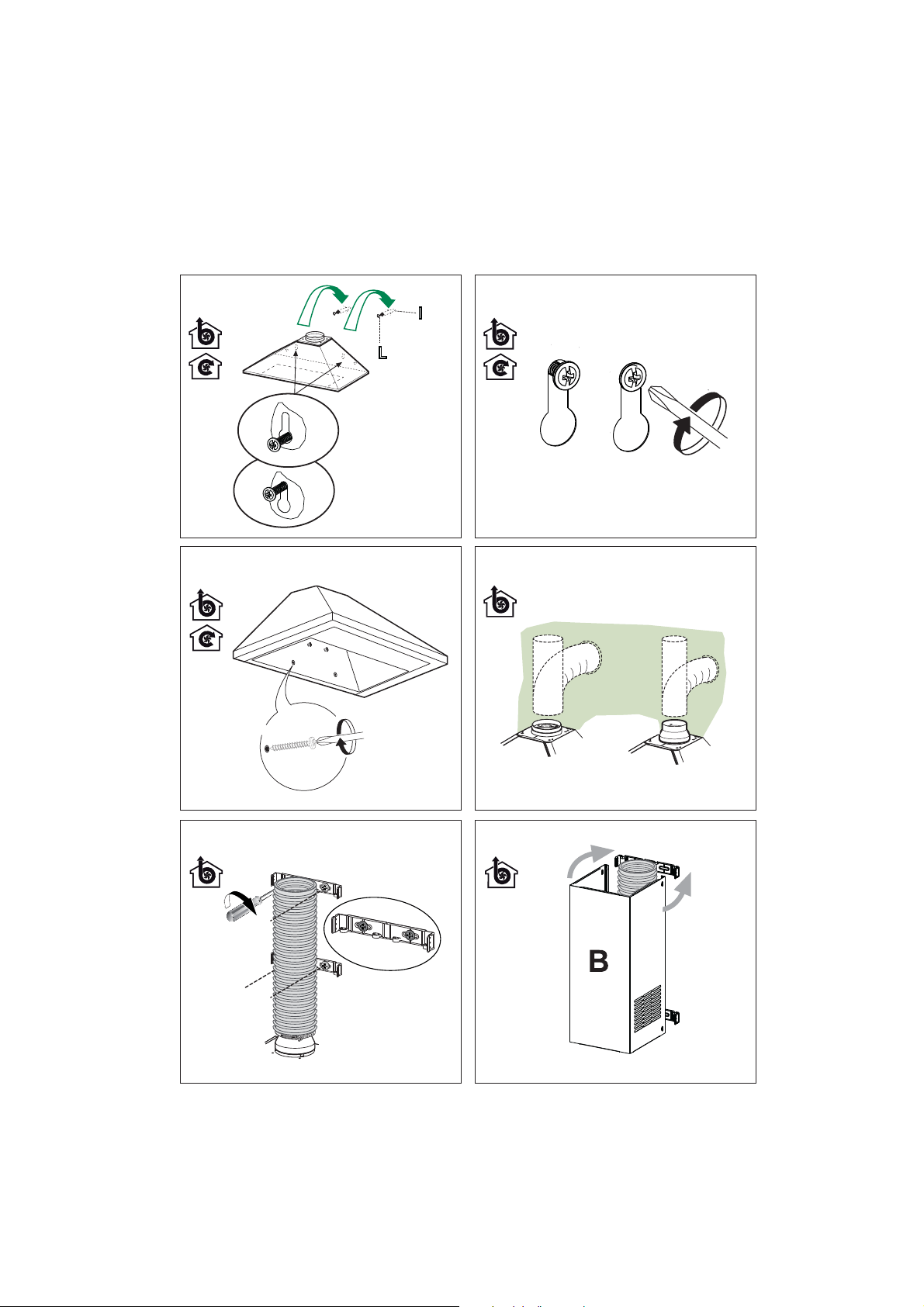 I

L

B