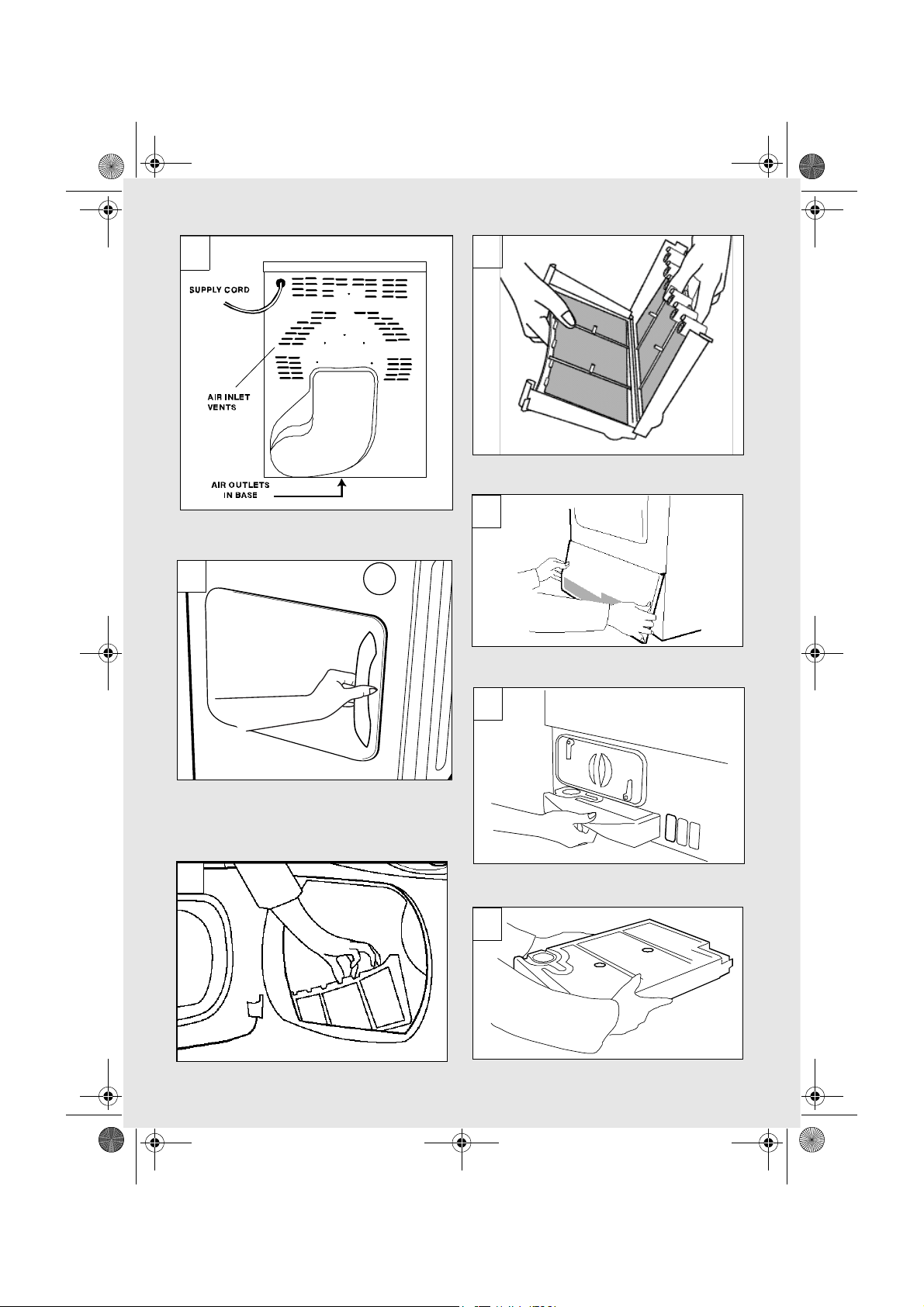 SUPPLY CORD

AIR INLET VENTS

AIR OUTLETS IN BASE