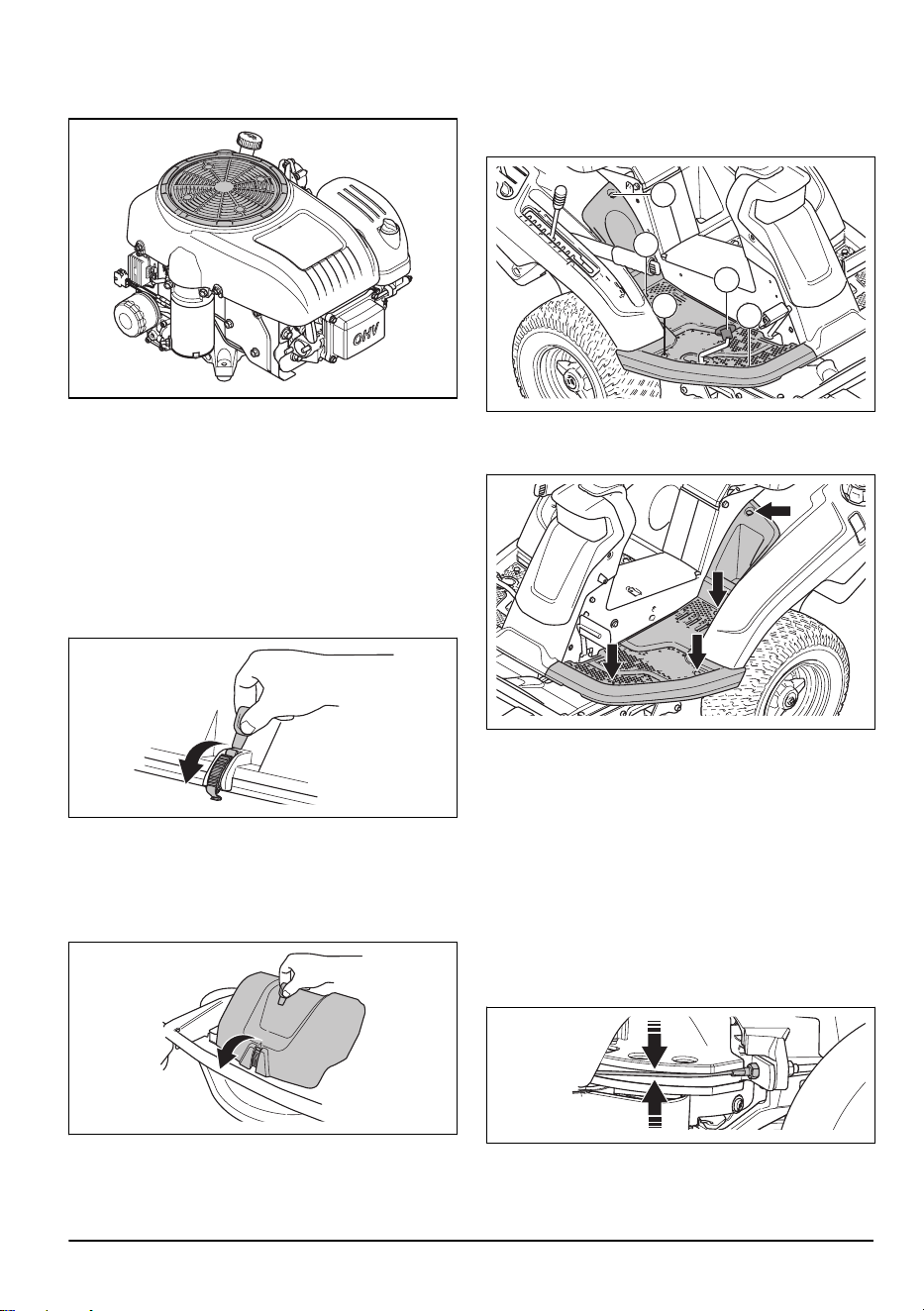 OHV