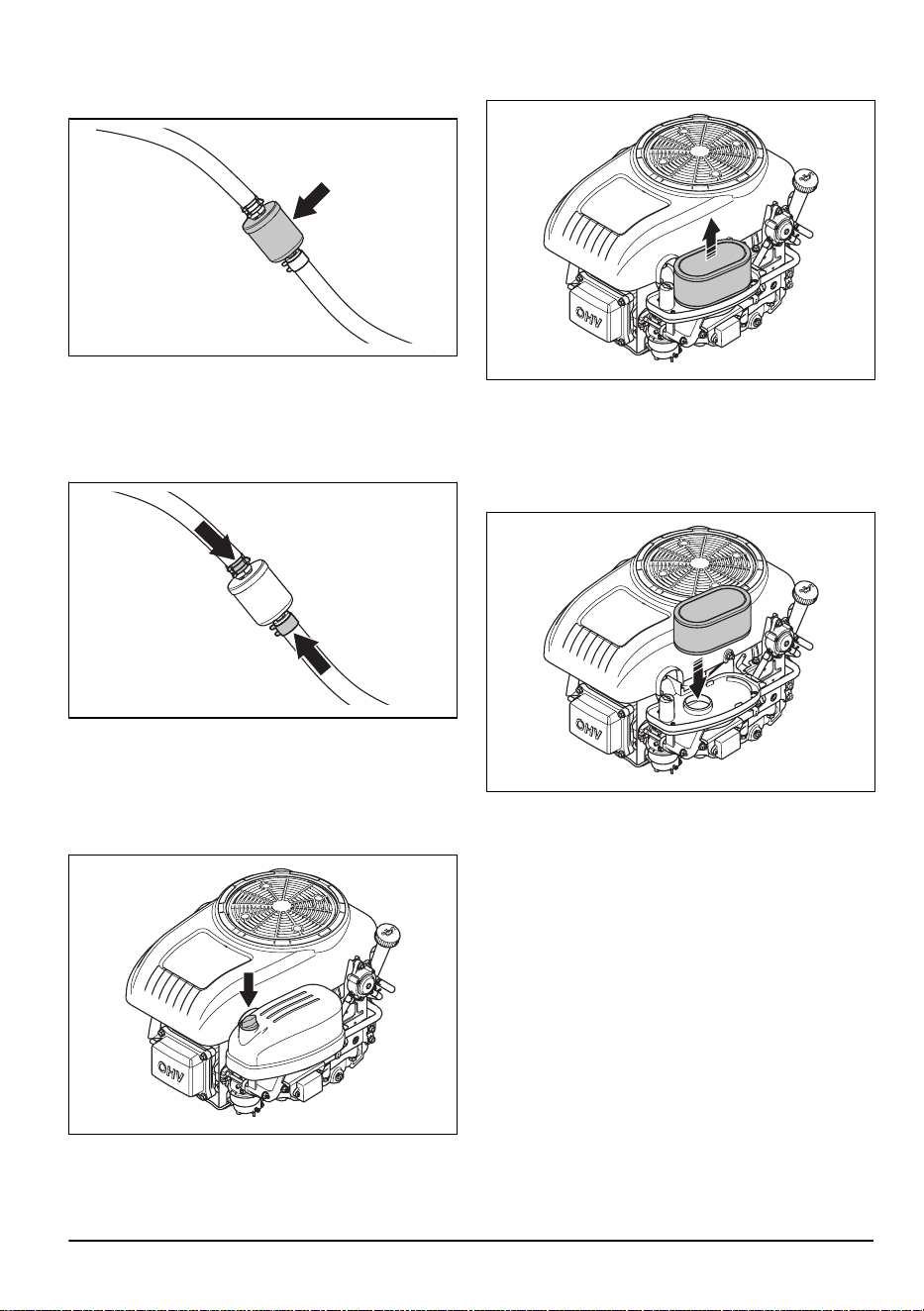 OHV

OHV

OHV