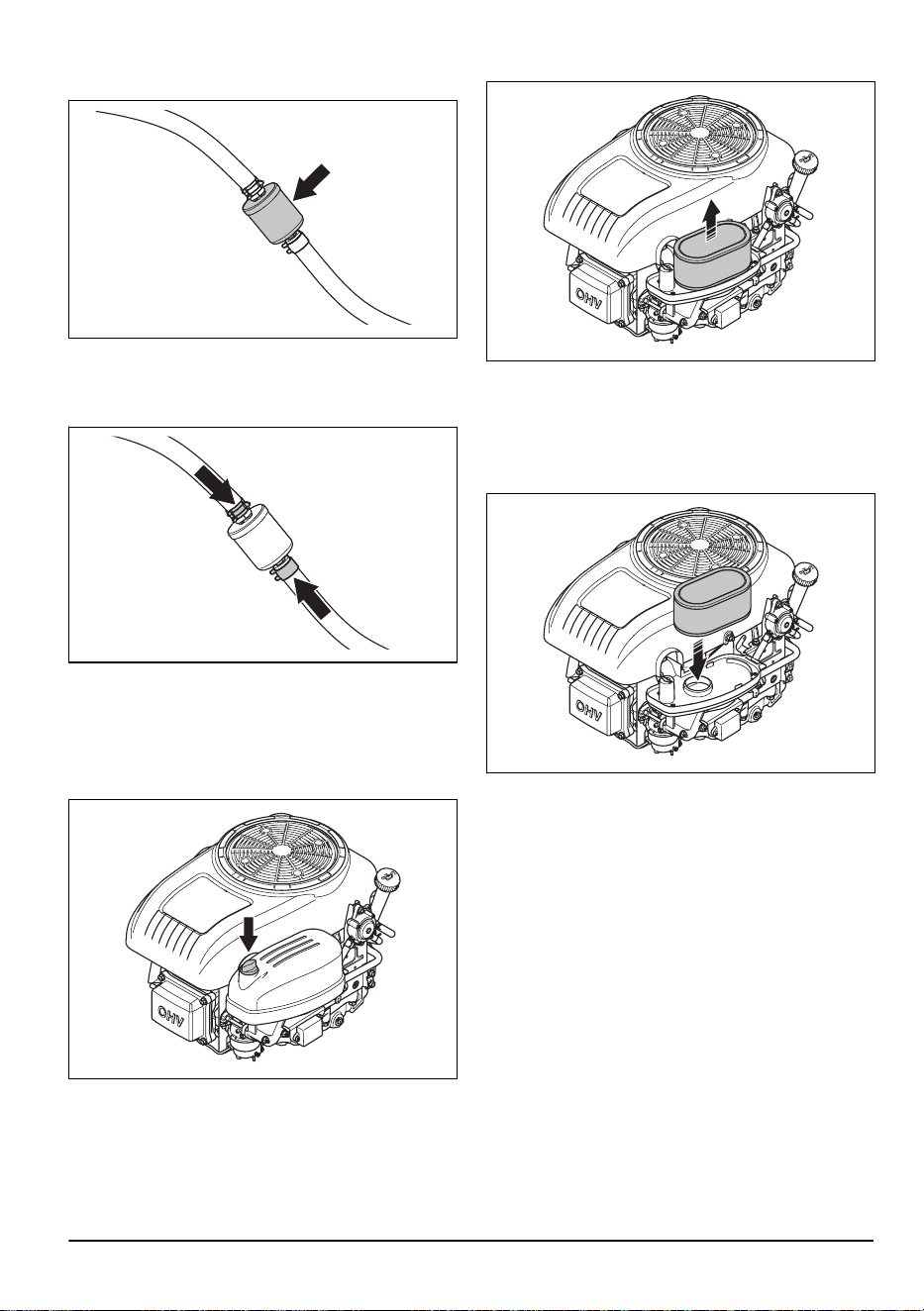 OHV

OHV

OHV