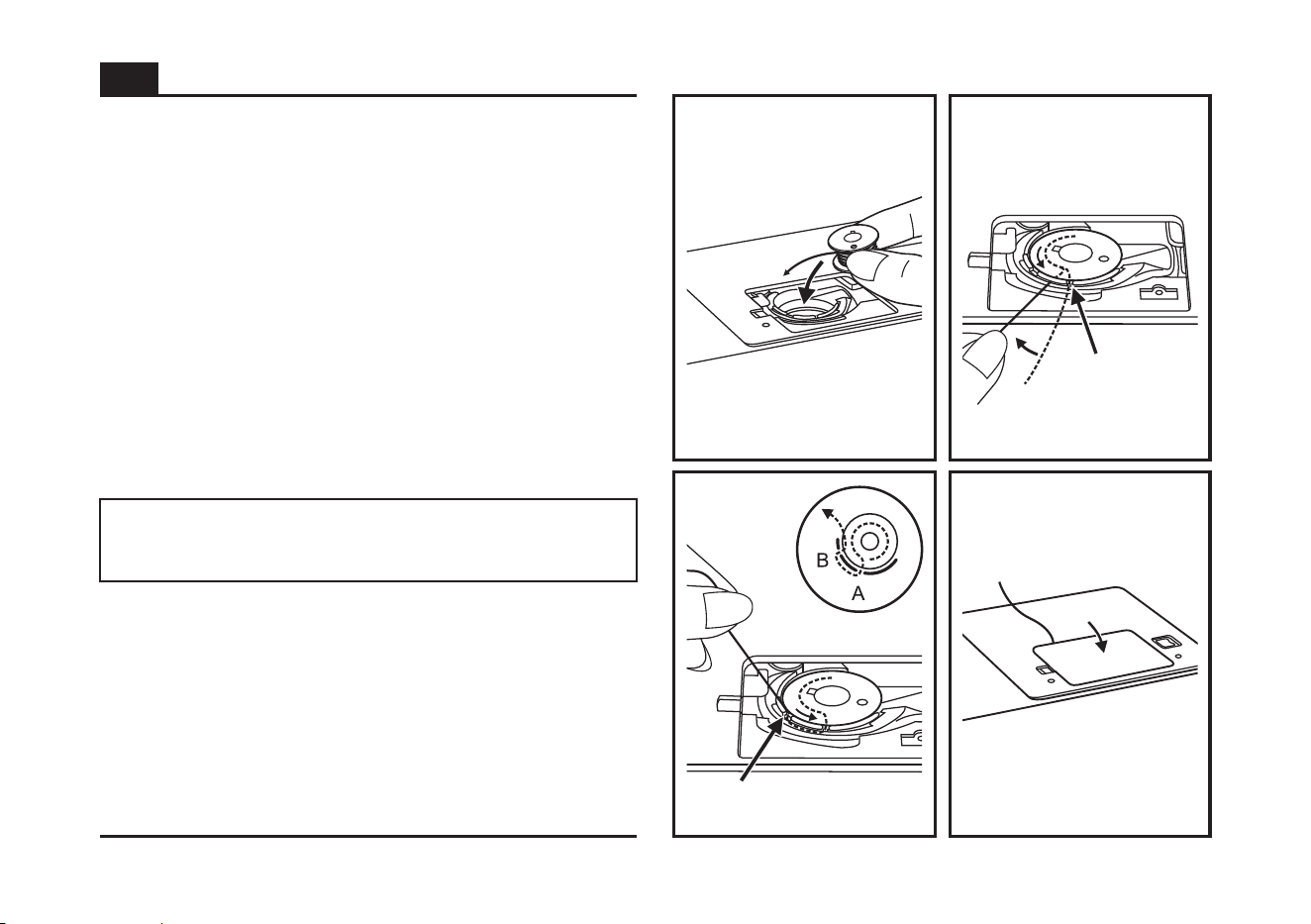 B
A