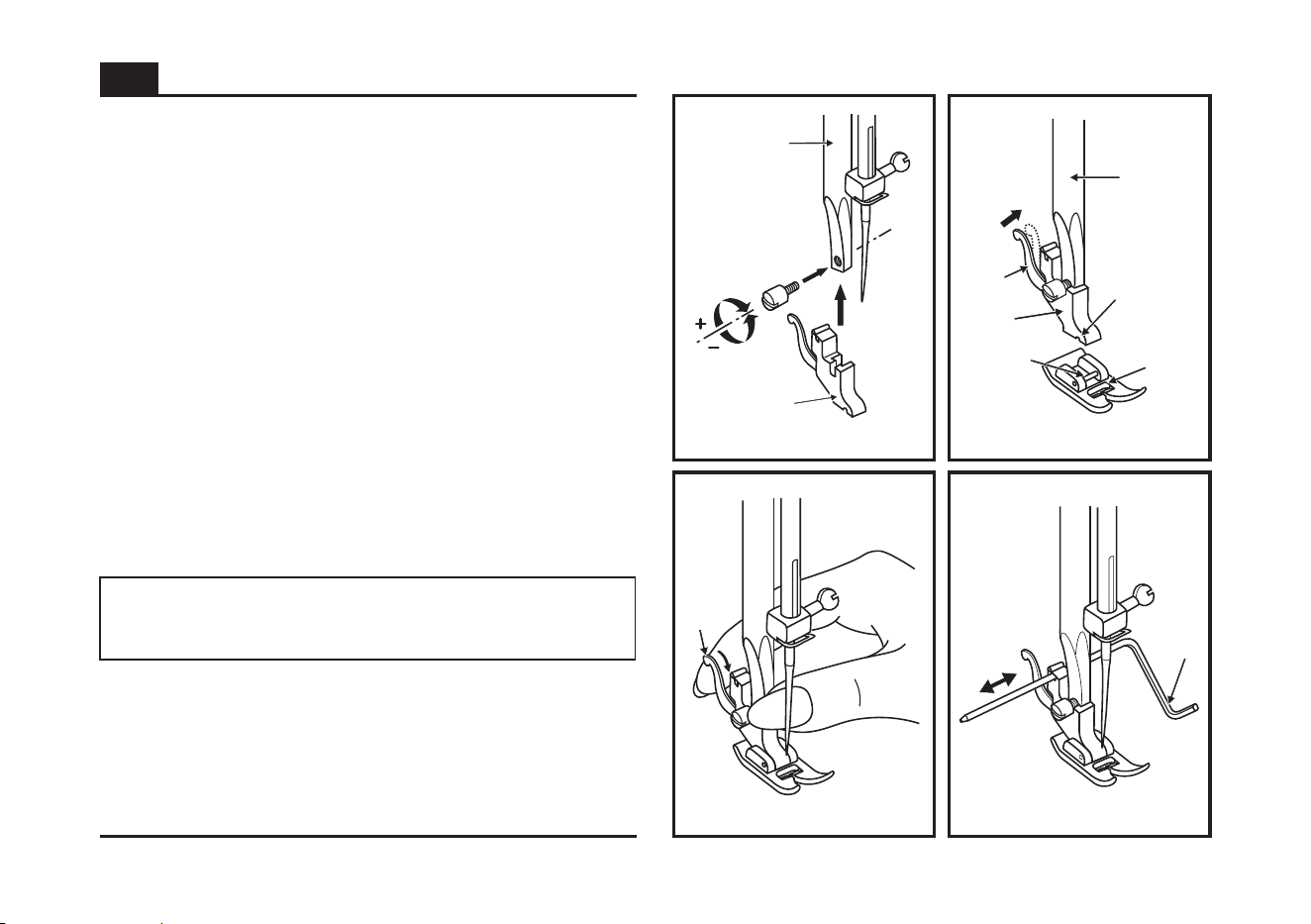 +
−