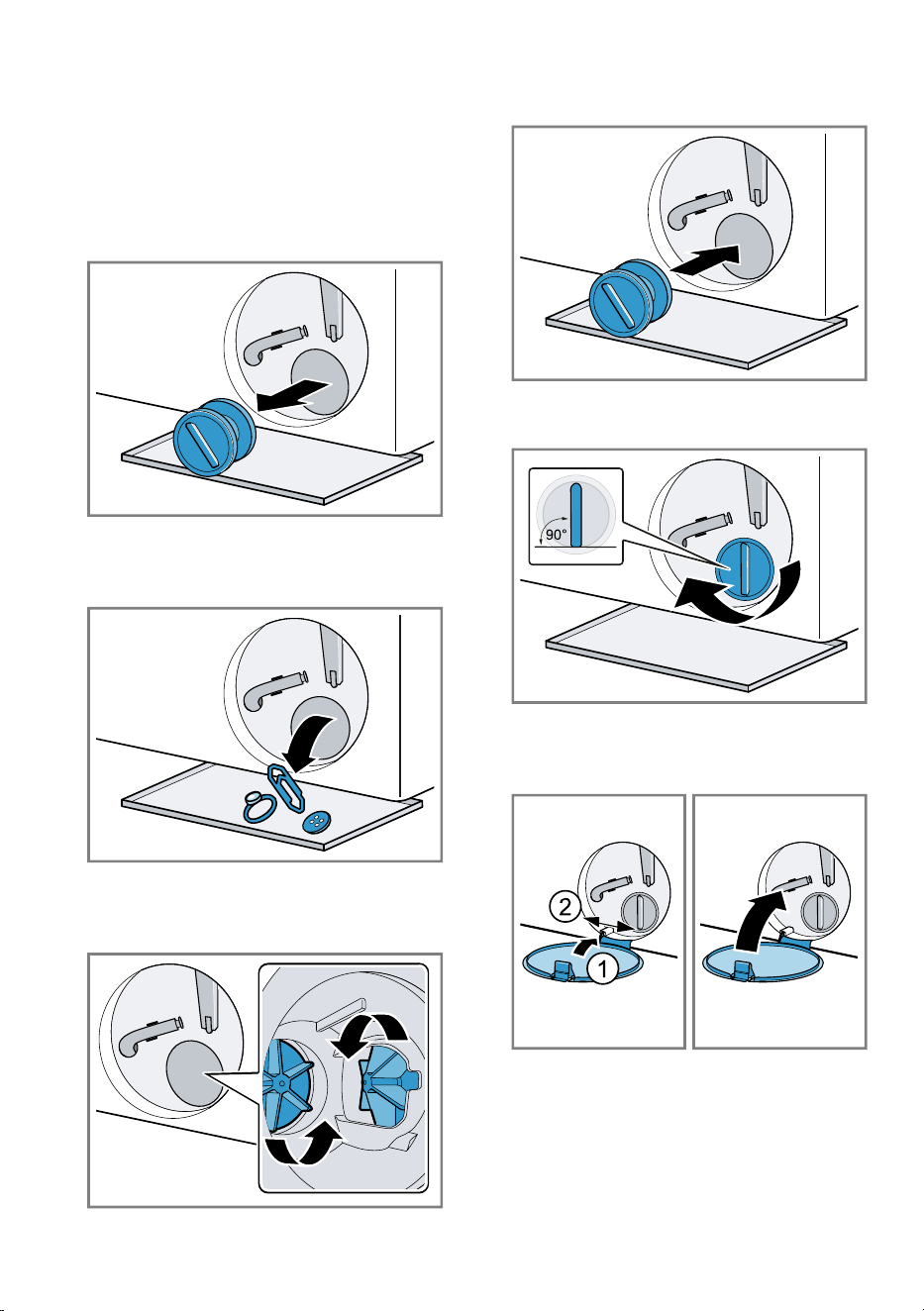 90°

2

1