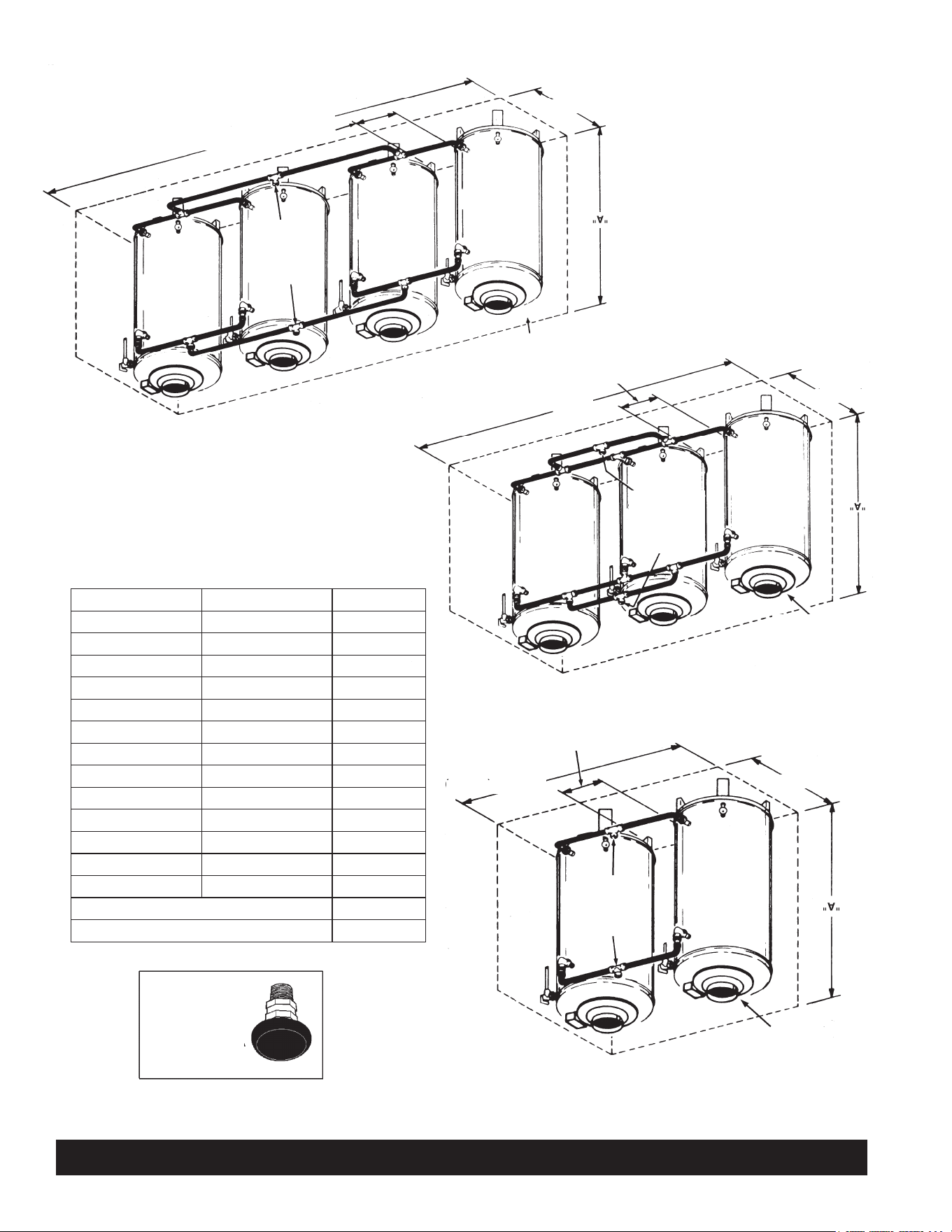 "A"

"A"

"A"