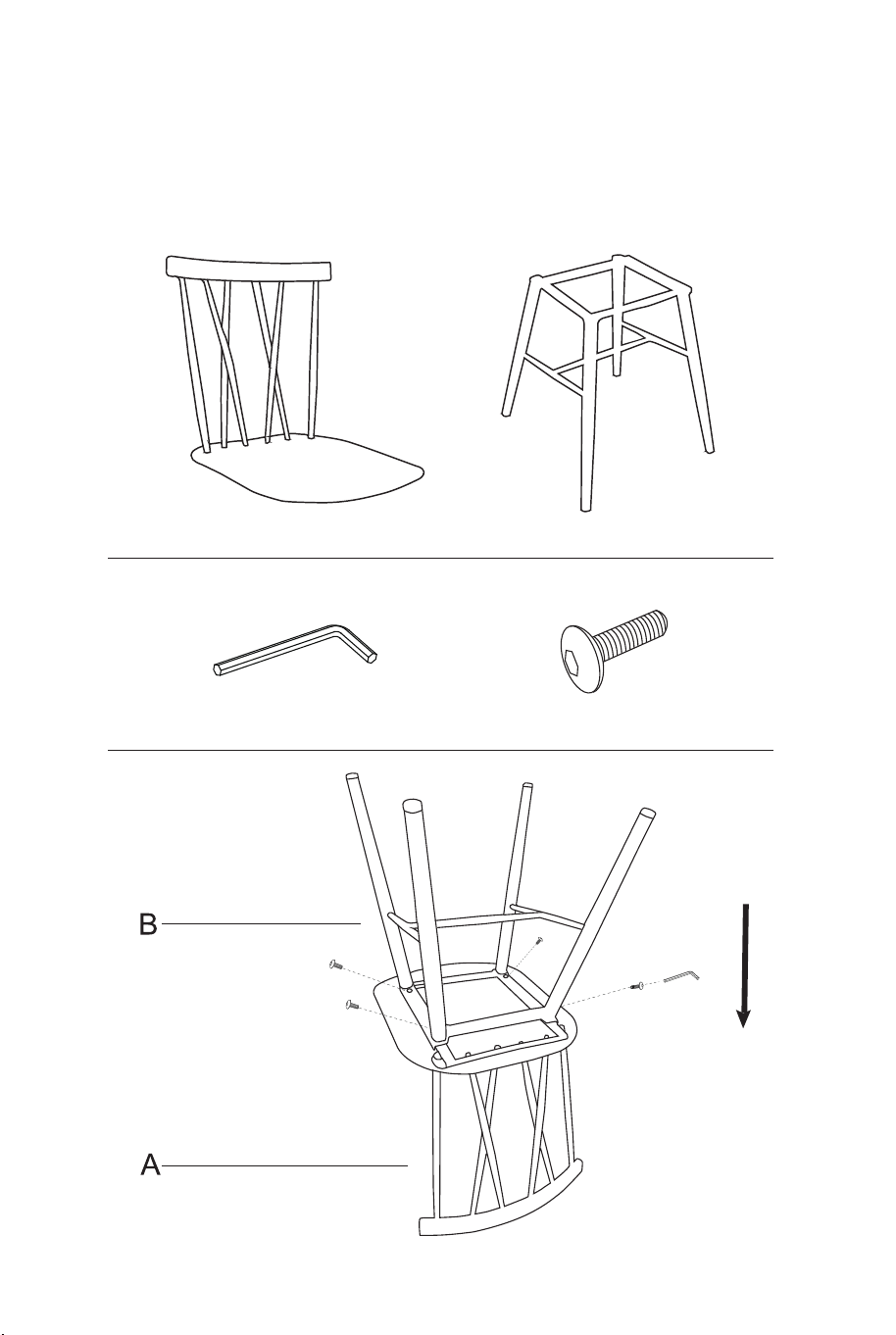 B

A