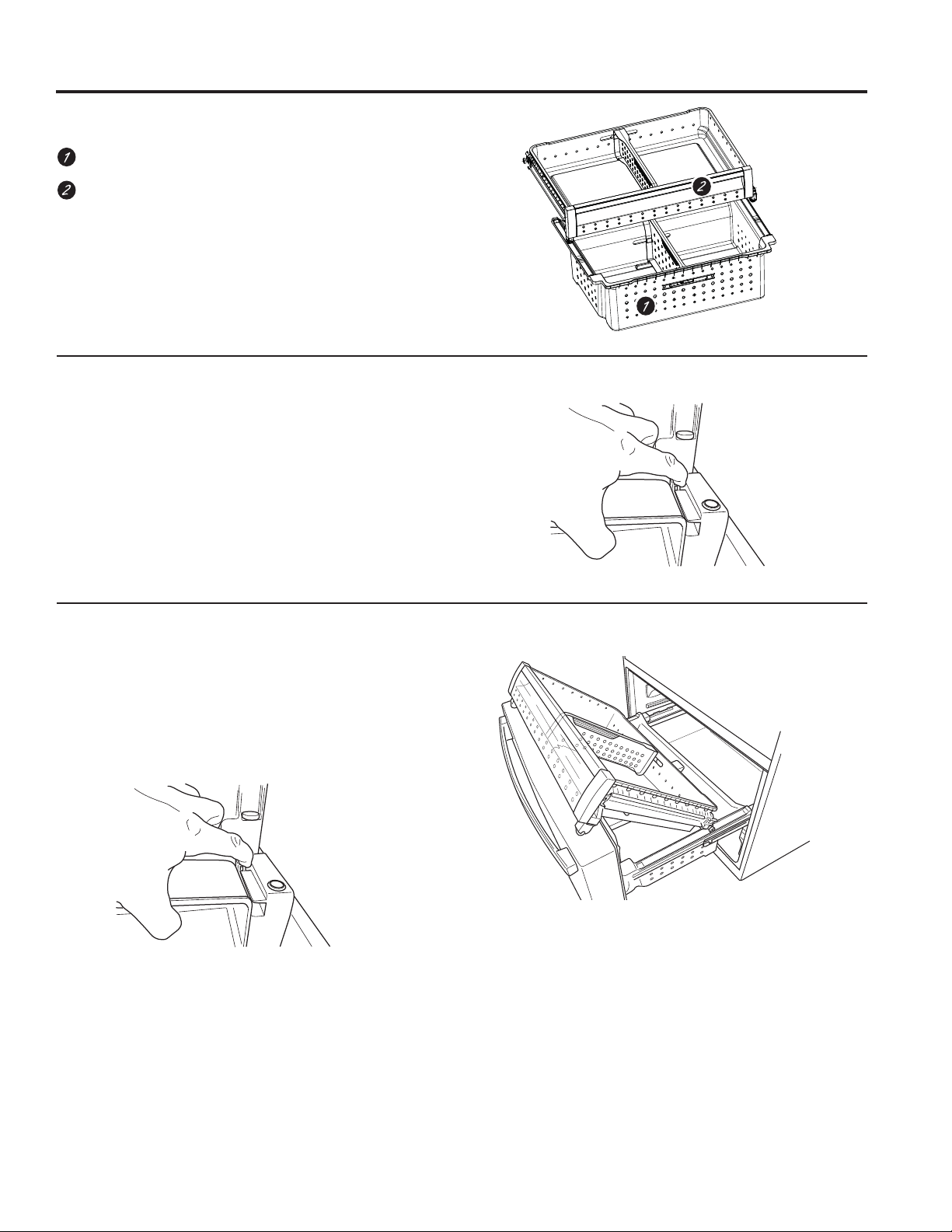 1

2

2

1