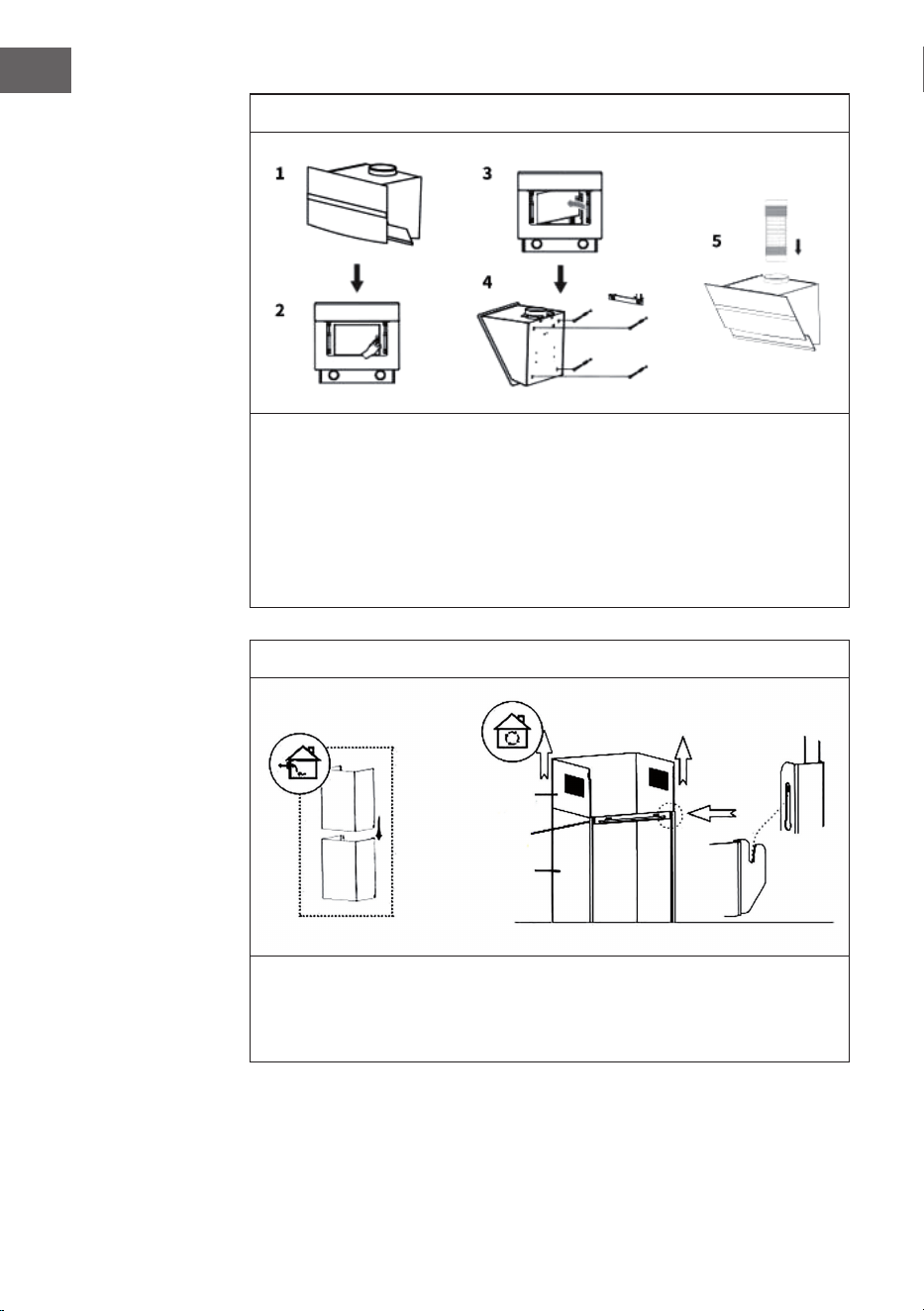 1
2
3
4
5