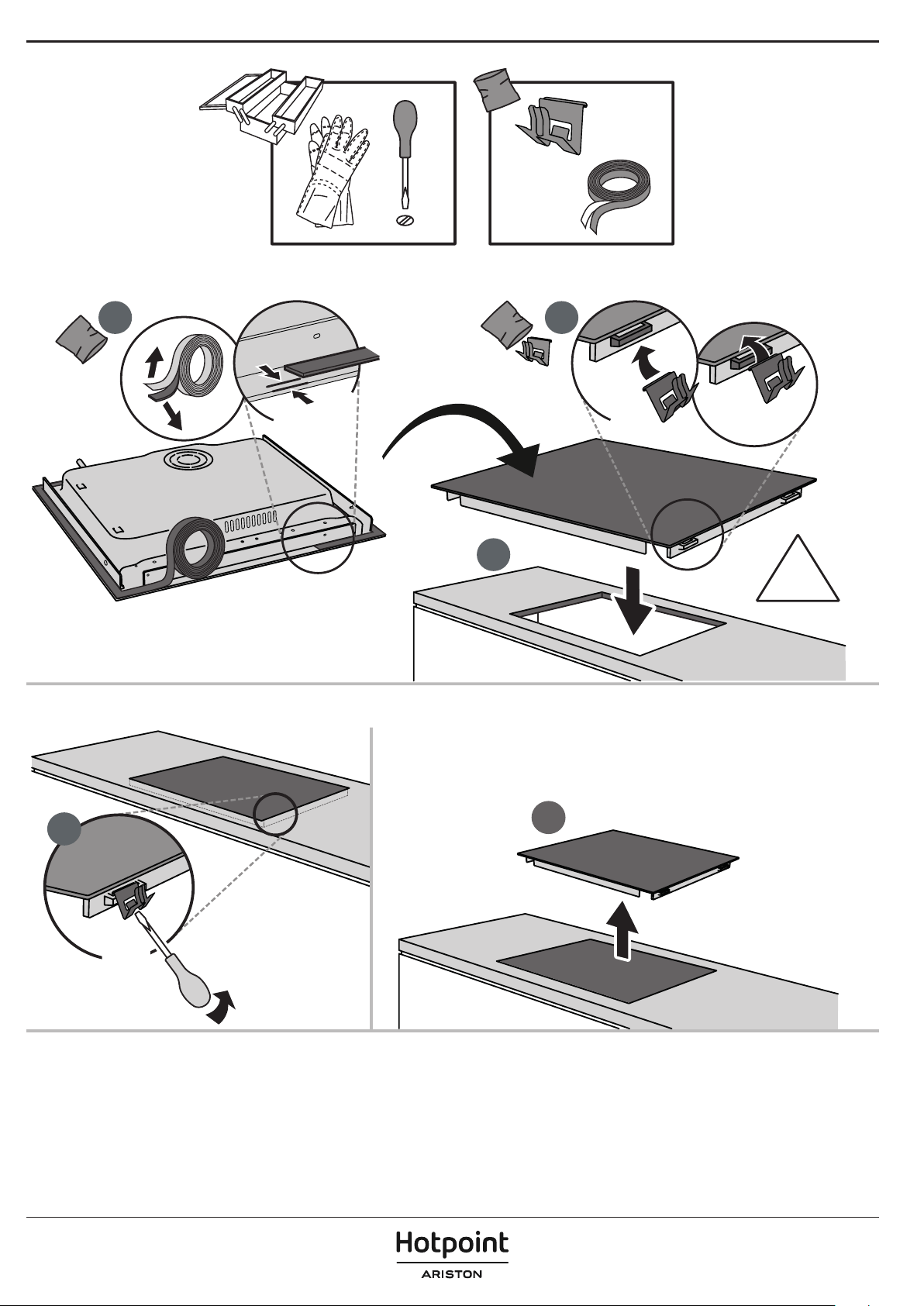 Hotpoint
ARISTON