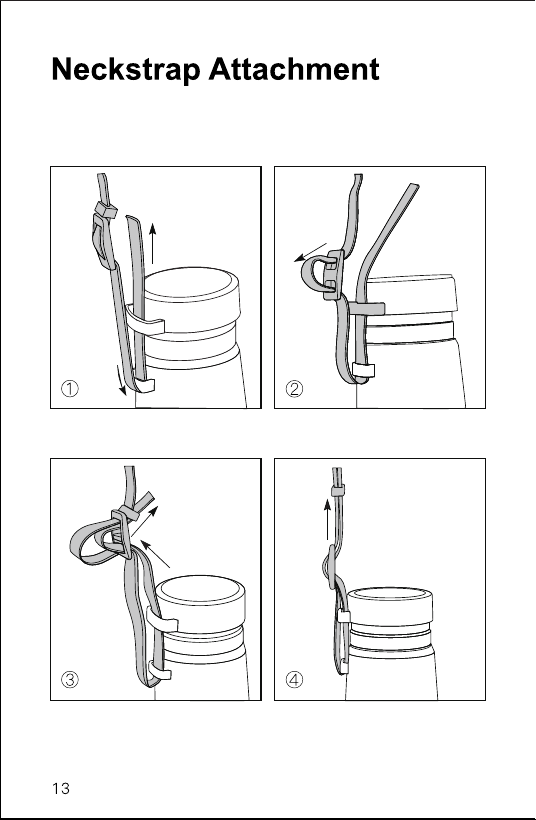 Neckstrap Attachment

①

②

③

④

13