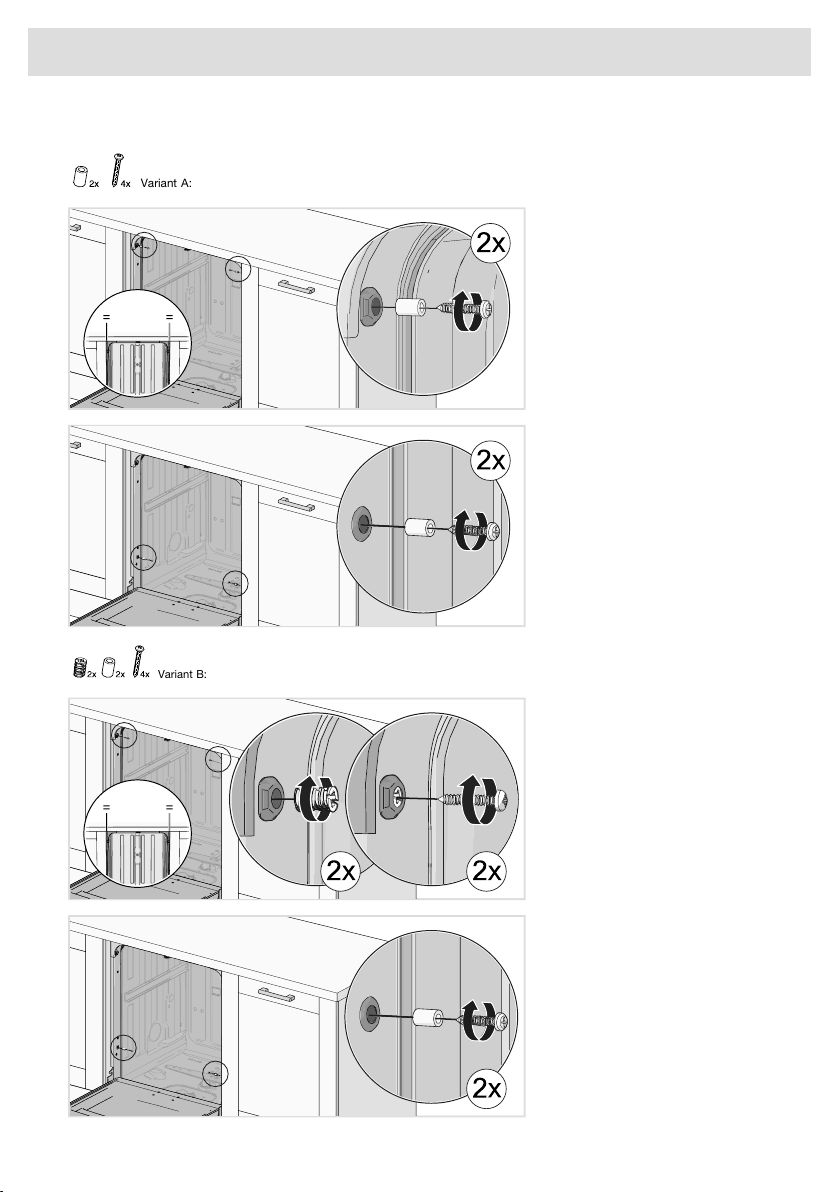 2x 4x Variant A:

=
=
2x

2x

2x 2x 4x Variant B:

=
=
2x
2x

2x